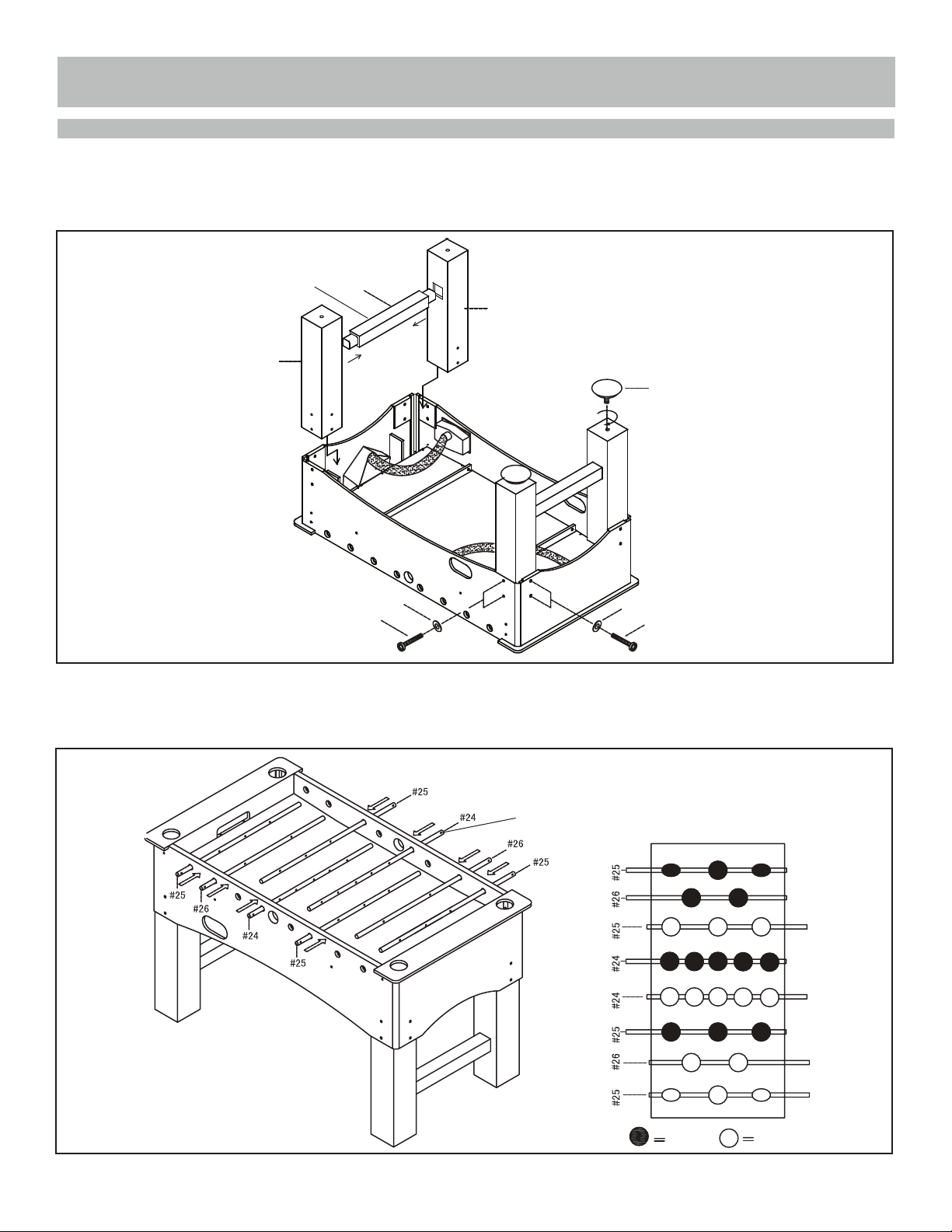 #25

#24

#26

#25

#25

#26

#24

#25

#25

#26

#25

#24

#24

#25

#26

#25

=

=