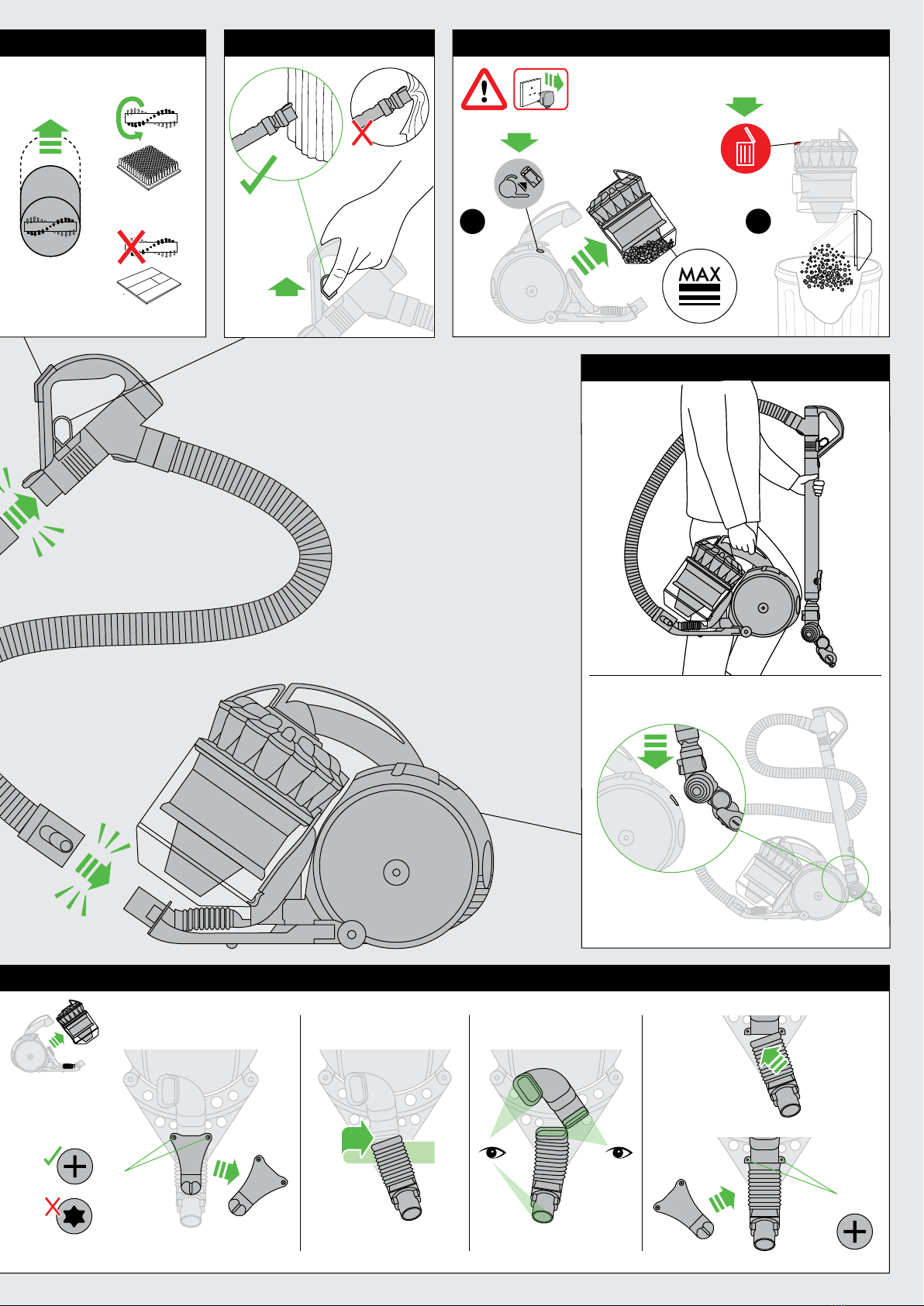 MAX