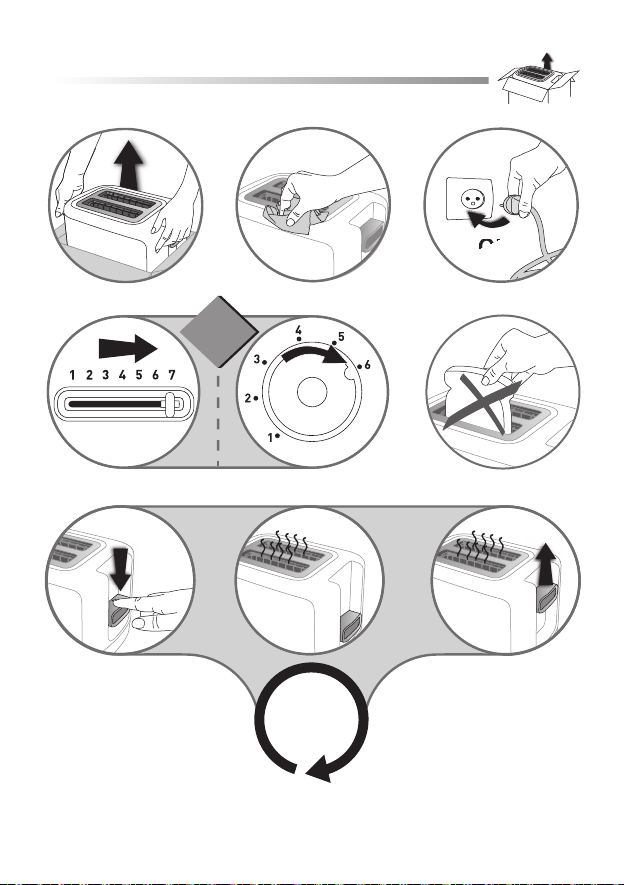 1 2 3 4 5 6 7

1
2
3
4
5
6