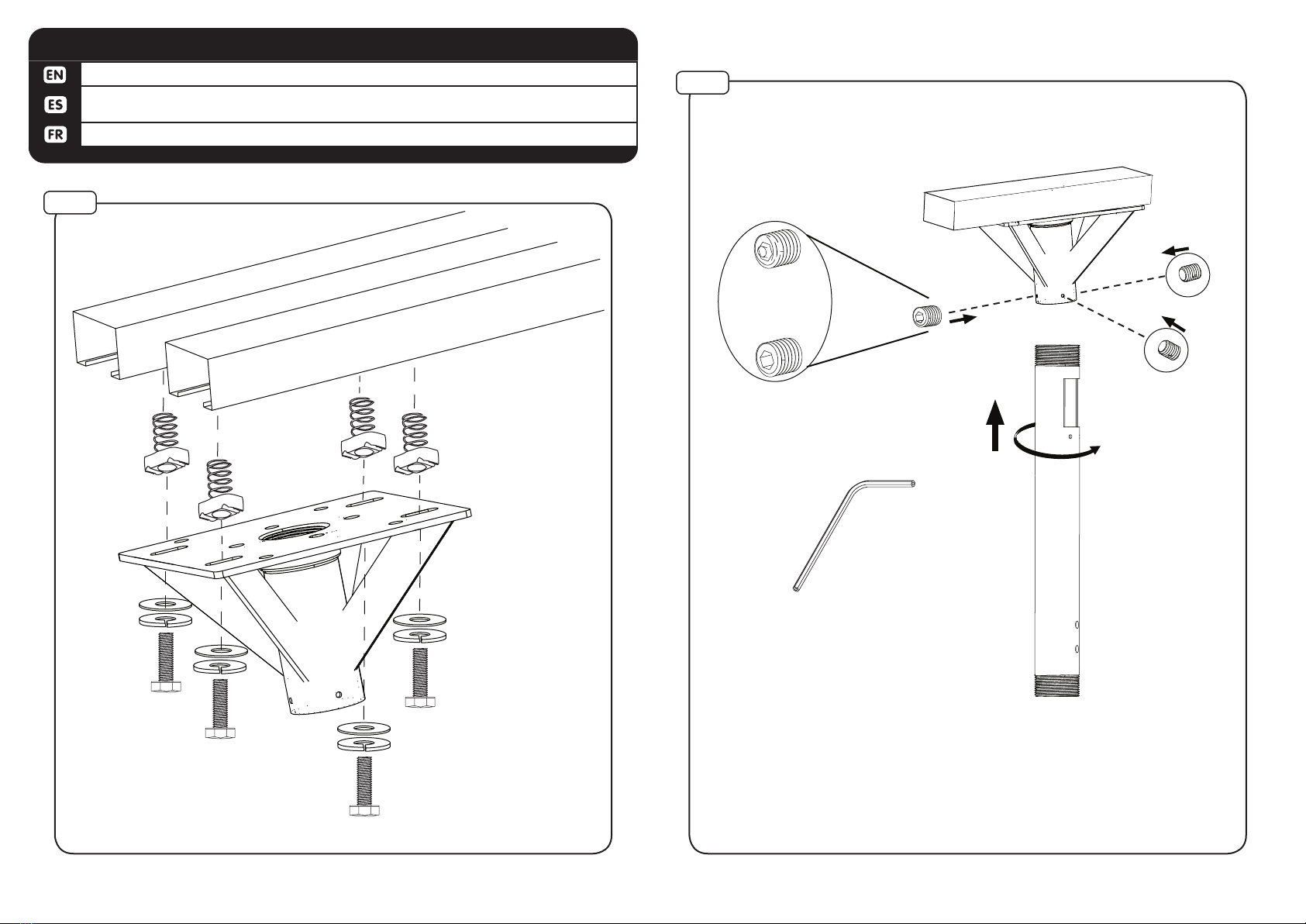 EN

ES

FR