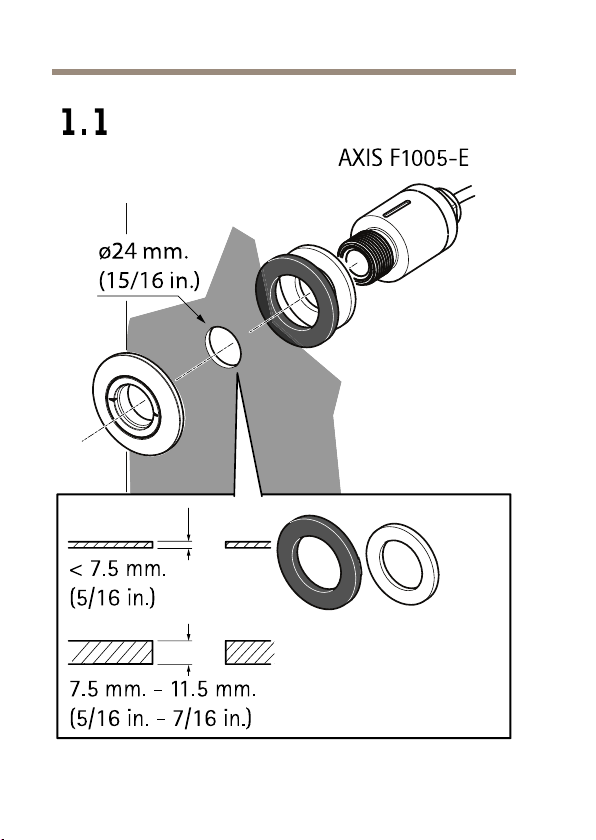 1.1

AXIS F1005-E

ø24 mm.
(15/16 in.)

< 7.5 mm.
(5/16 in.)

7.5 mm. – 11.5 mm.
(5/16 in. – 7/16 in.)