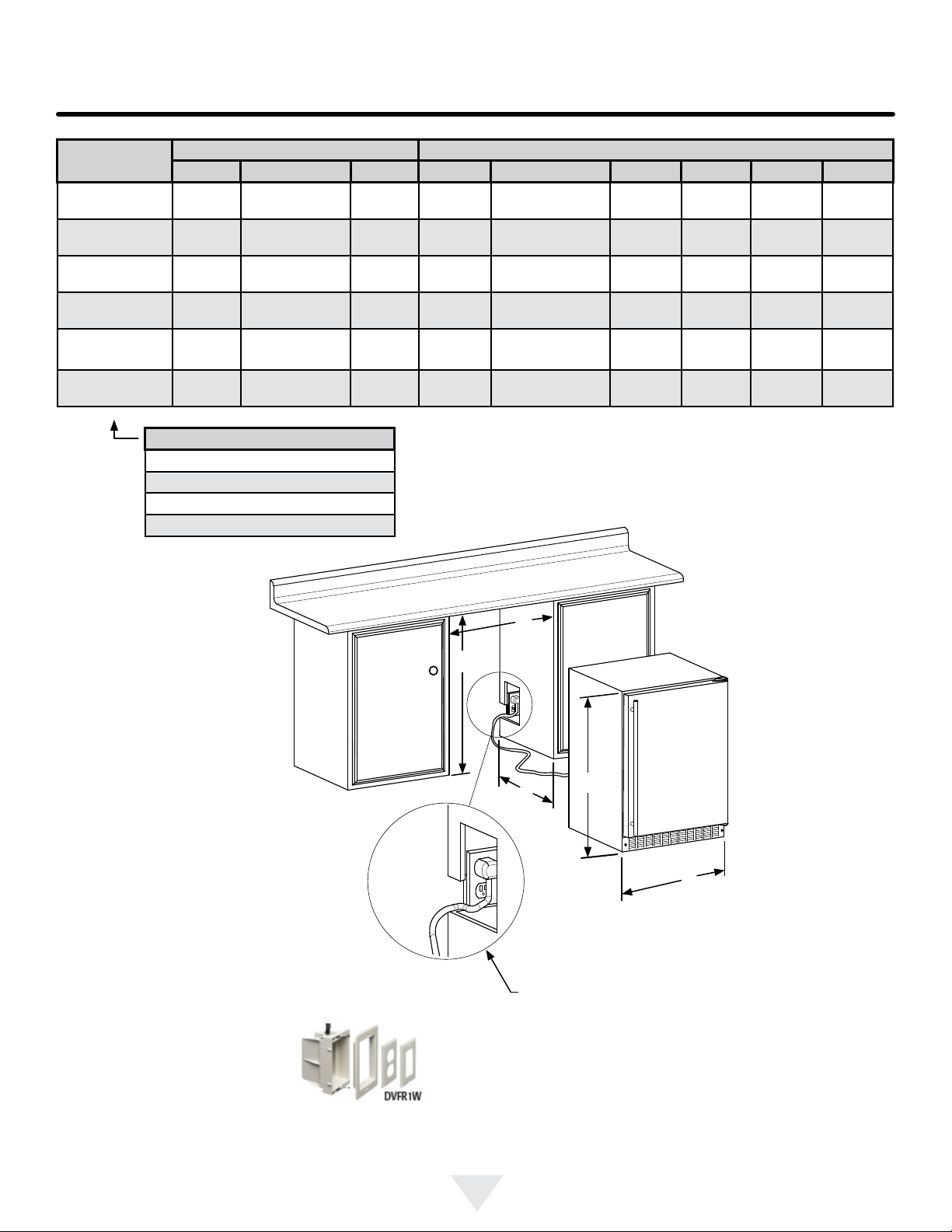 DVFR1W