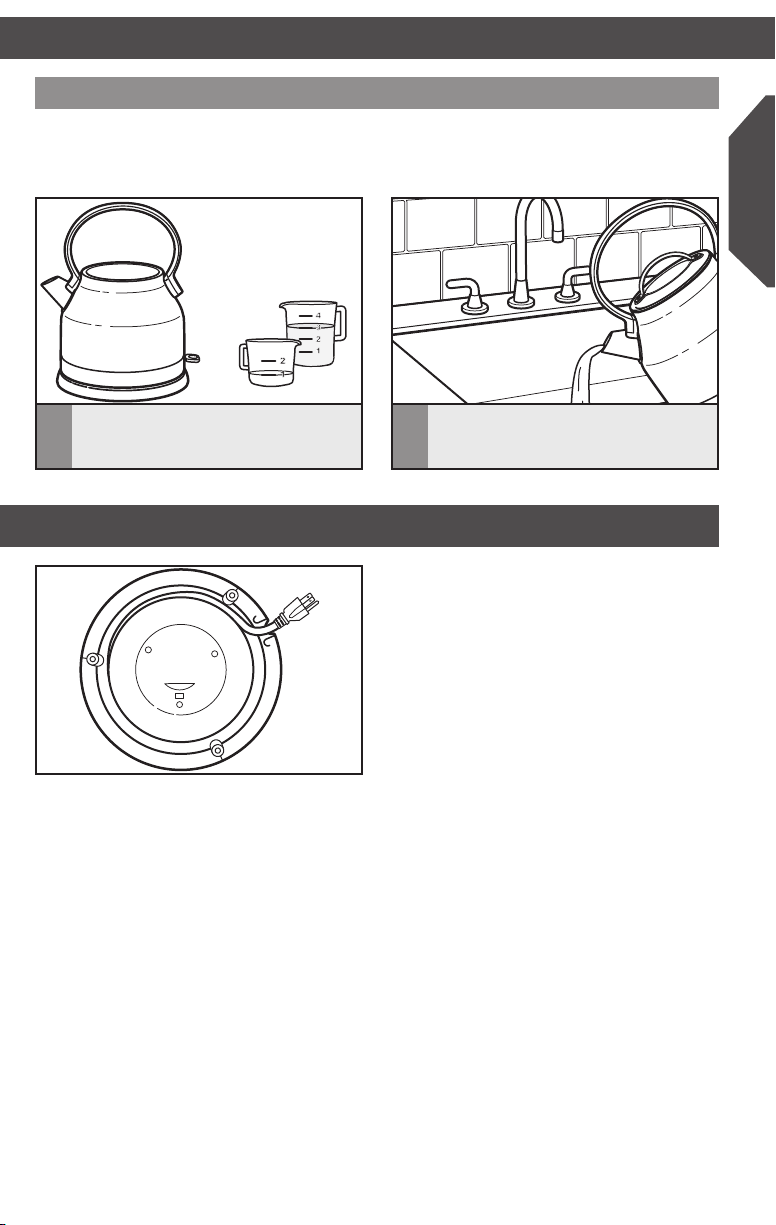 4
3
2
1
2
1