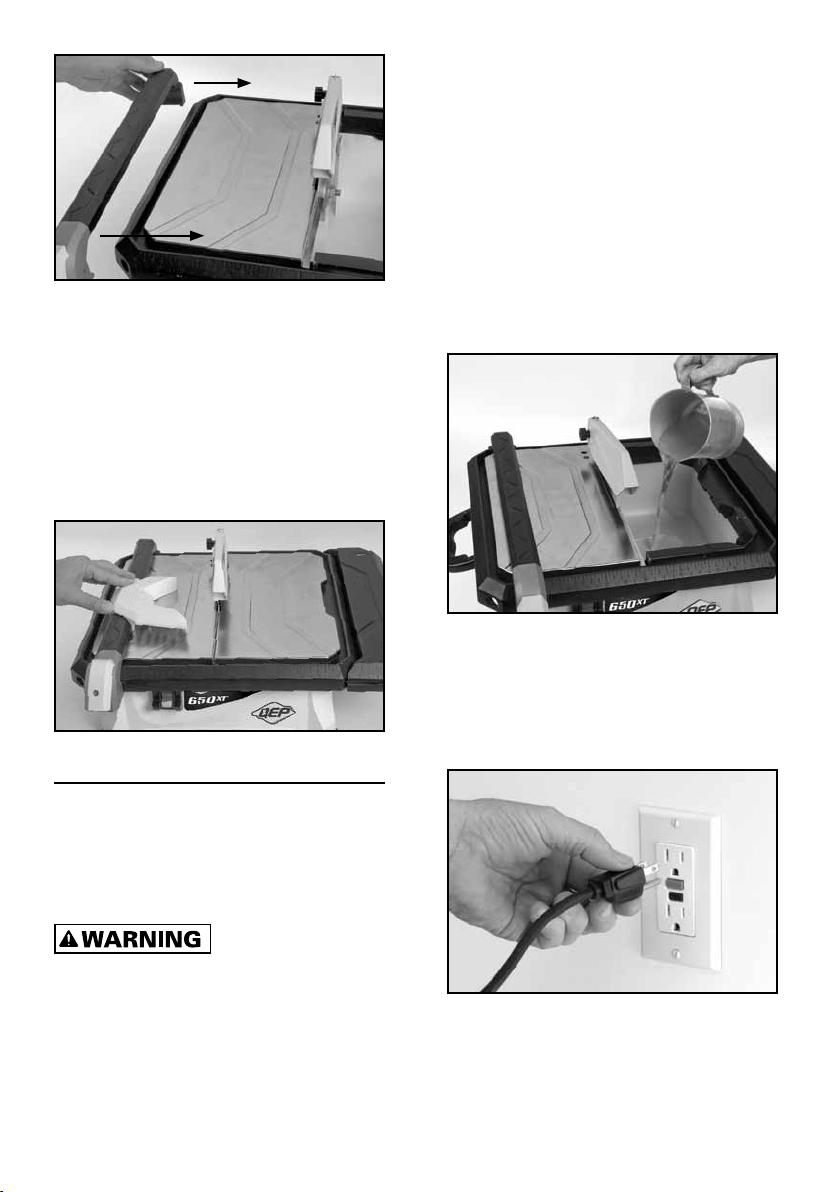 650XT

QEP

650XT

QEP

WARNING