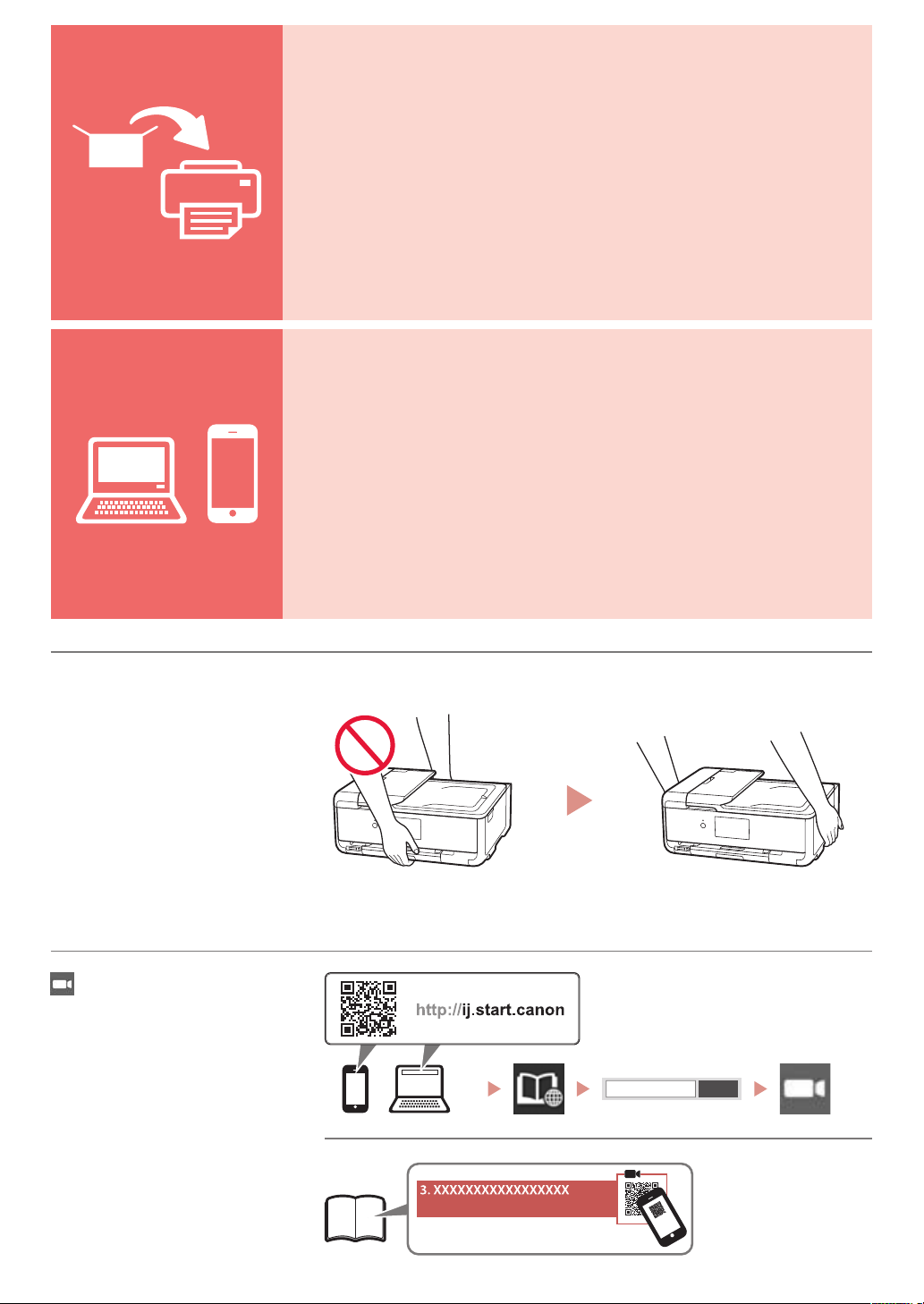 http://ij.start.canon

3. XXXXXXXXXXXXXXXXX