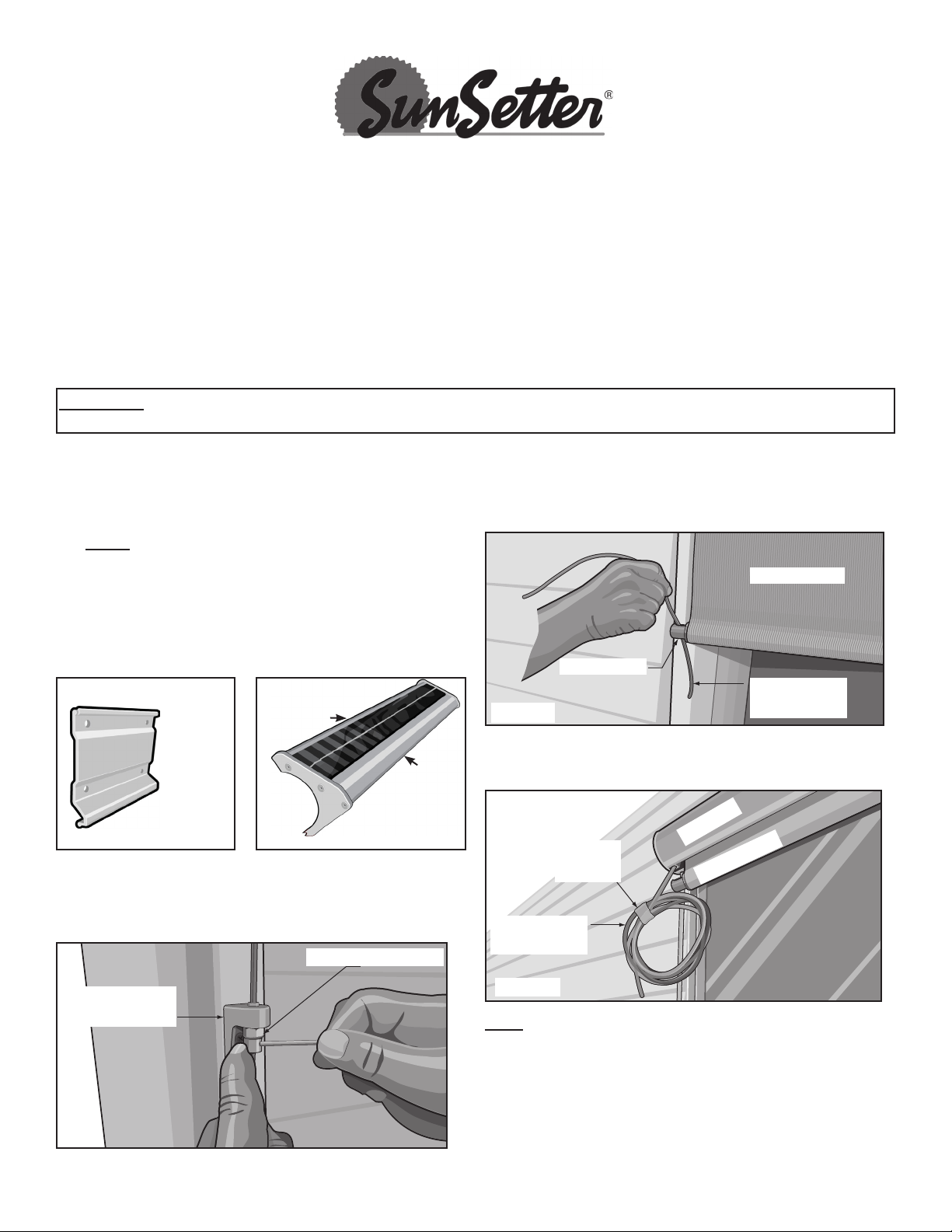 SunSetter®