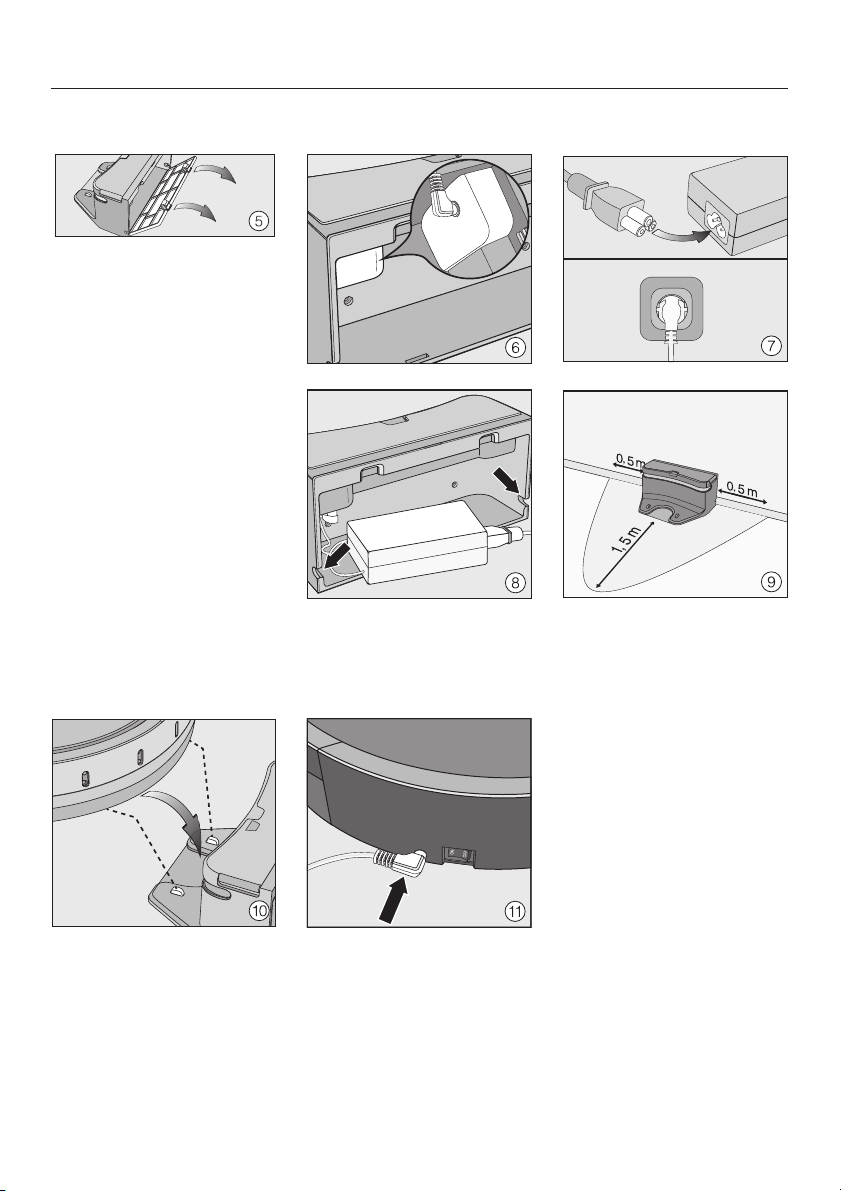 5

6

7

8

0.5 m

0.5 m

1.5 m

9

10

11