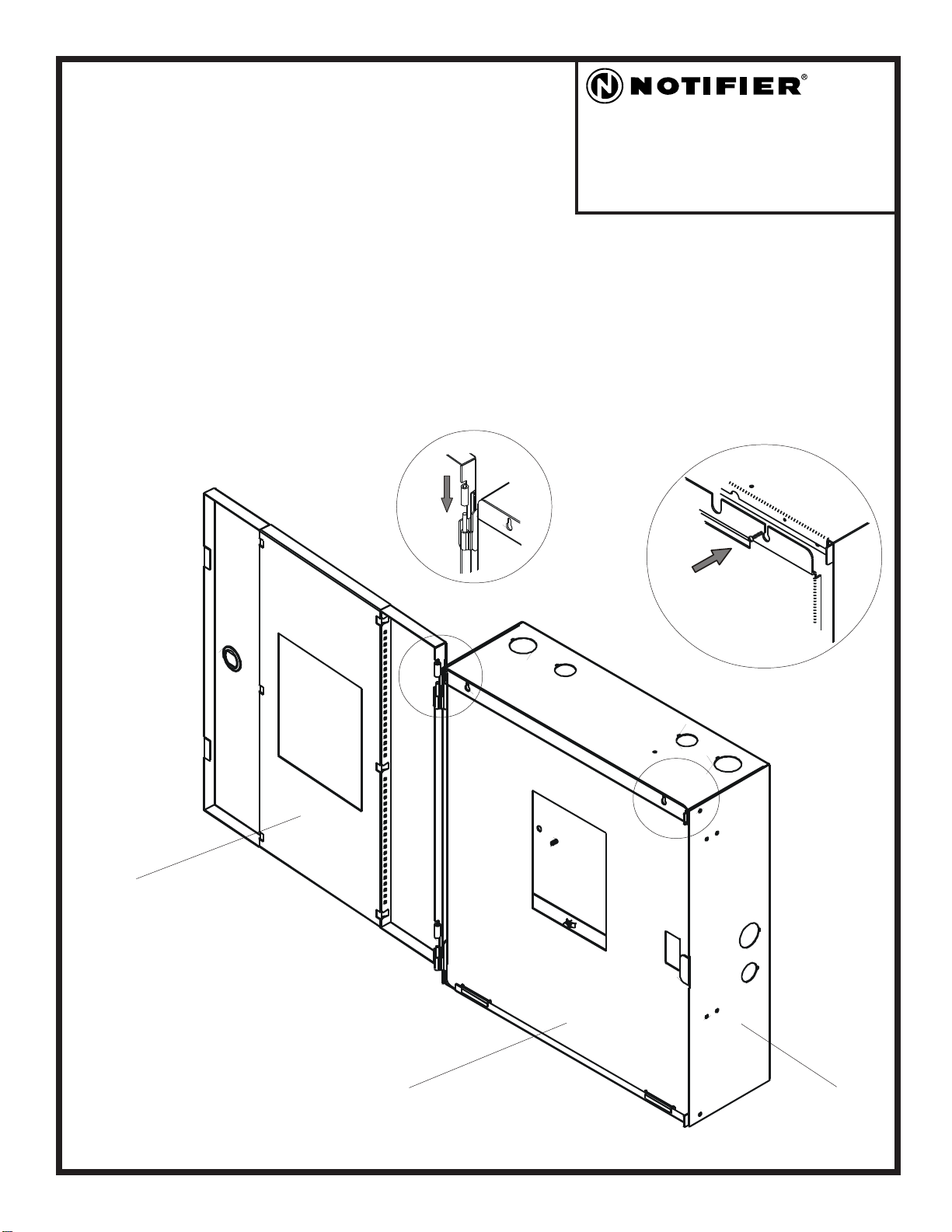 NOTIFIER®