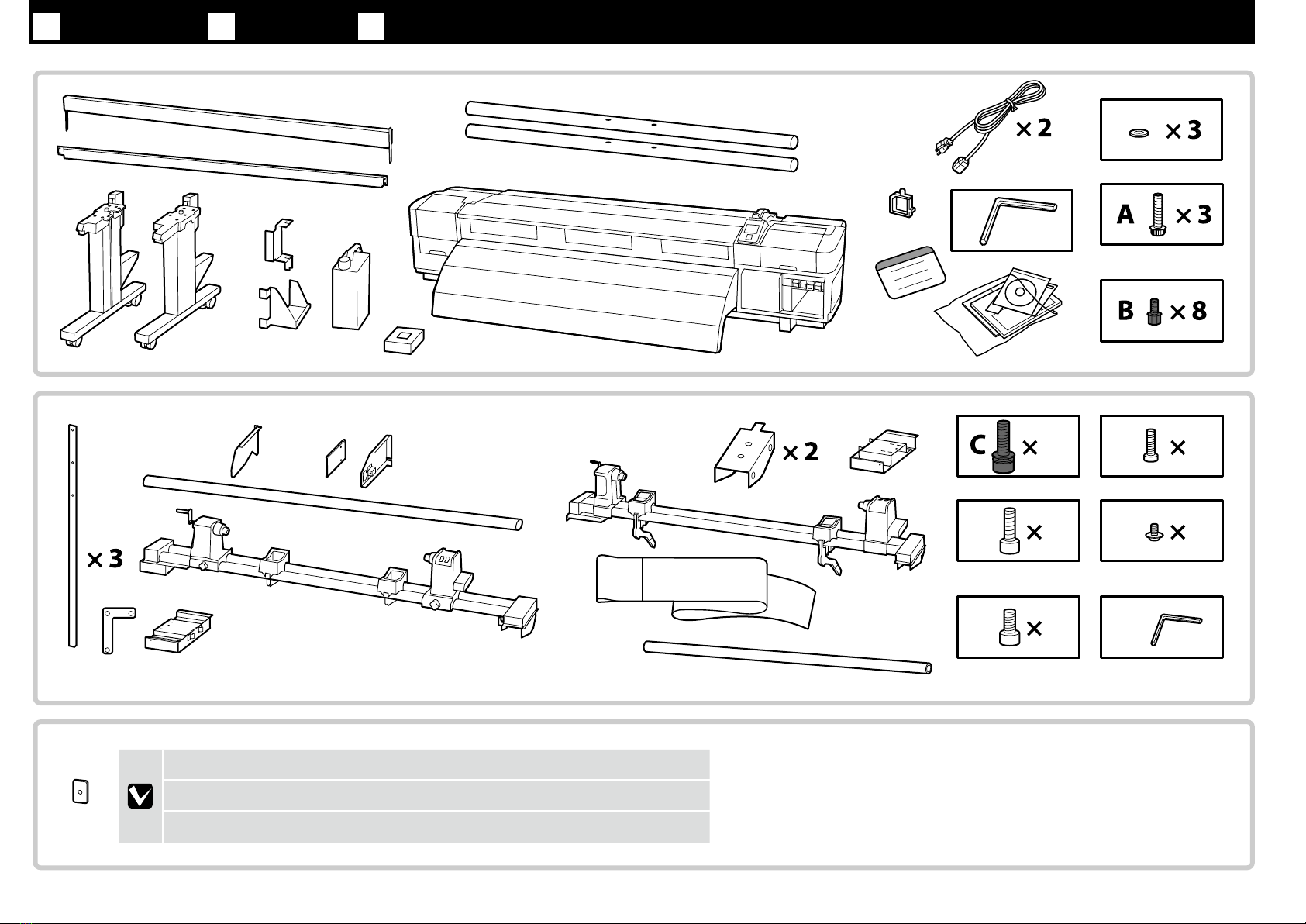 × 2

× 3

A × 3

B × 8

× 3

× 2

C ×

×

×

×

×