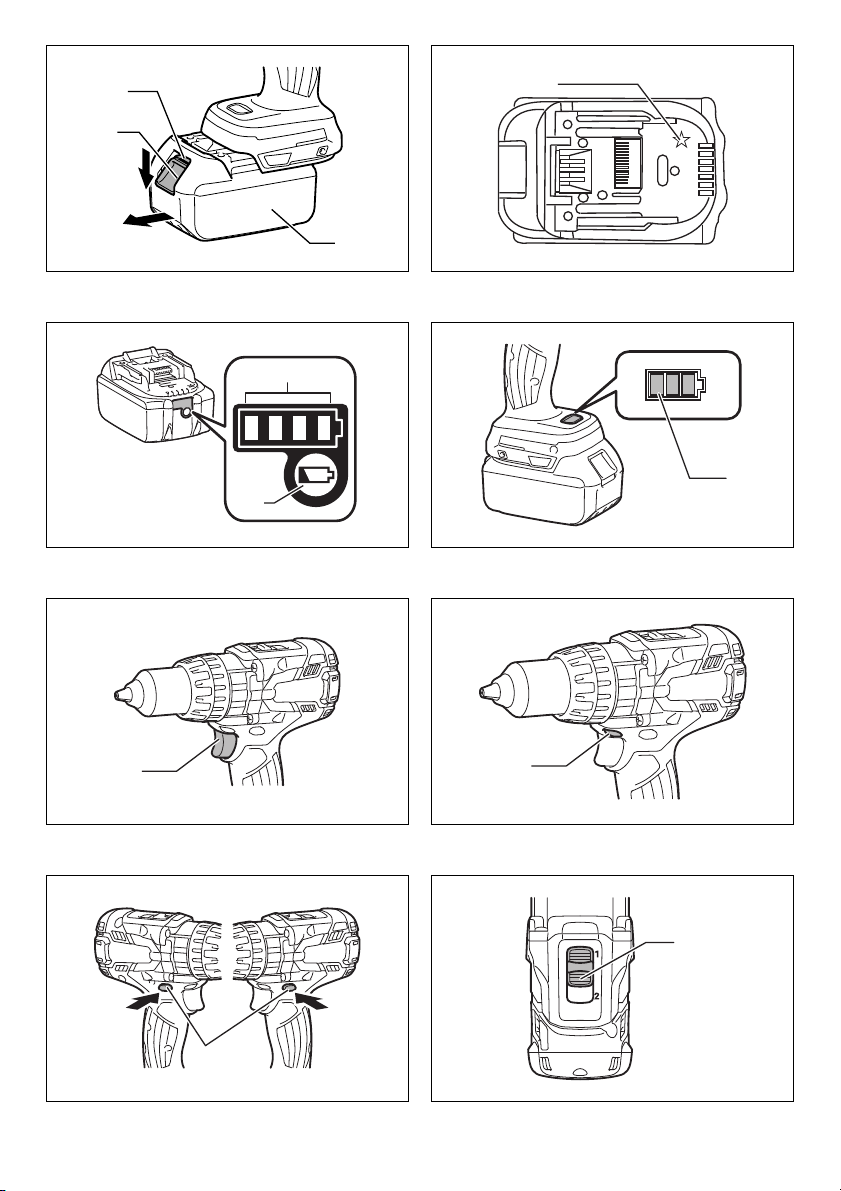 1

2