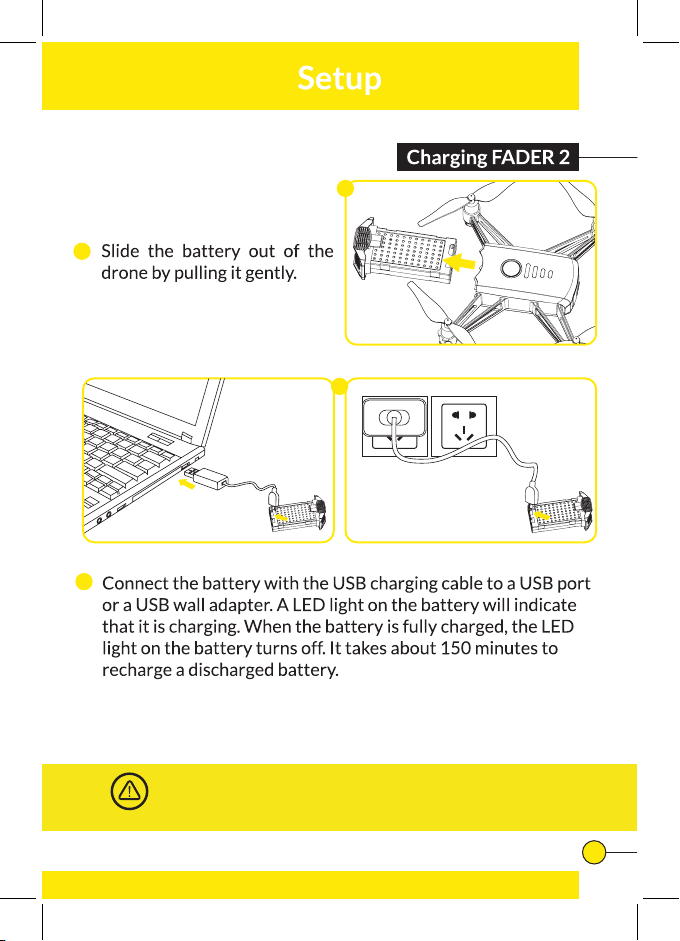 Setup

Charging FADER 2

Slide the battery out of the drone by pulling it gently.

Connect the battery with the USB charging cable to a USB port or a USB wall adapter. A LED light on the battery will indicate that it is charging. When the battery is fully charged, the LED light on the battery turns off. It takes about 150 minutes to recharge a discharged battery.