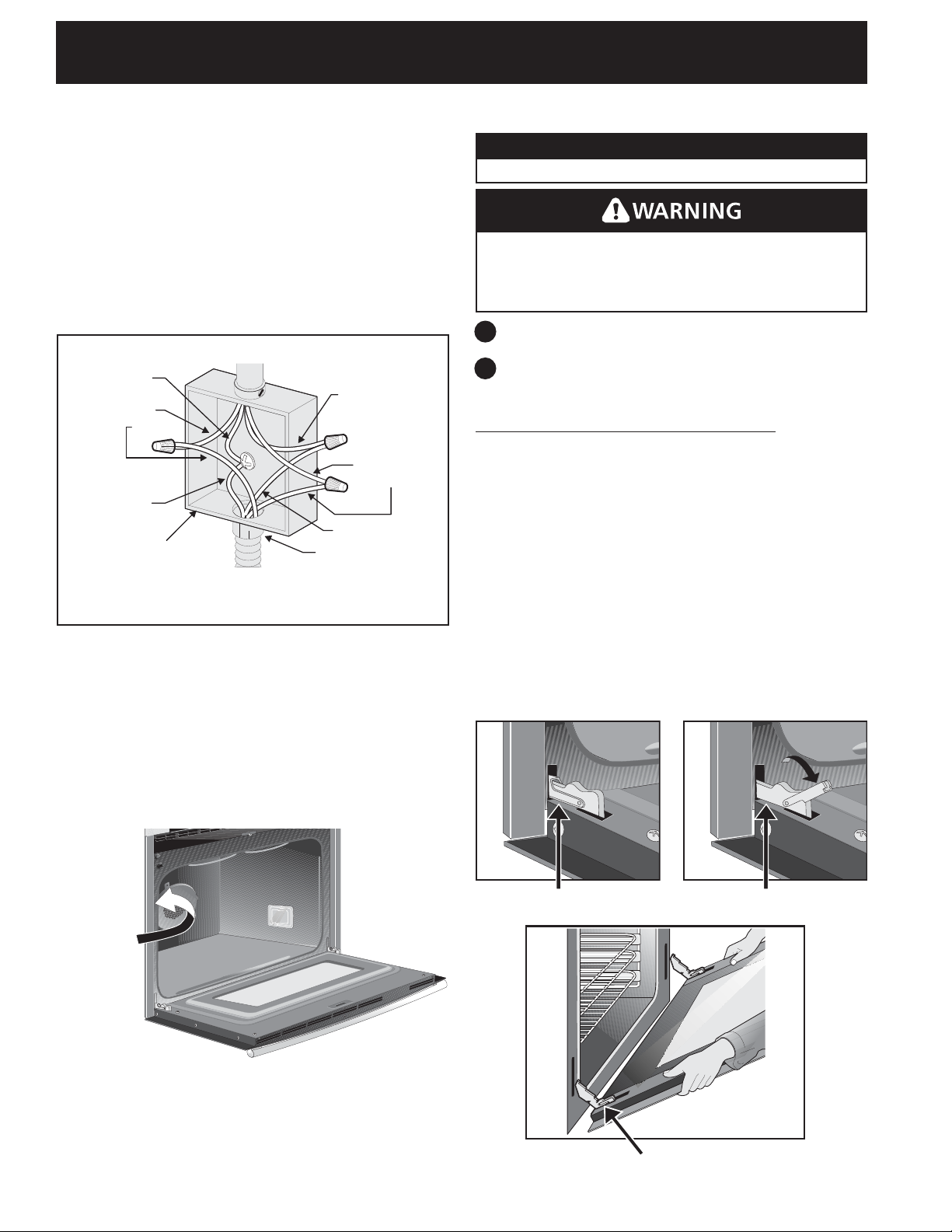 WARNING