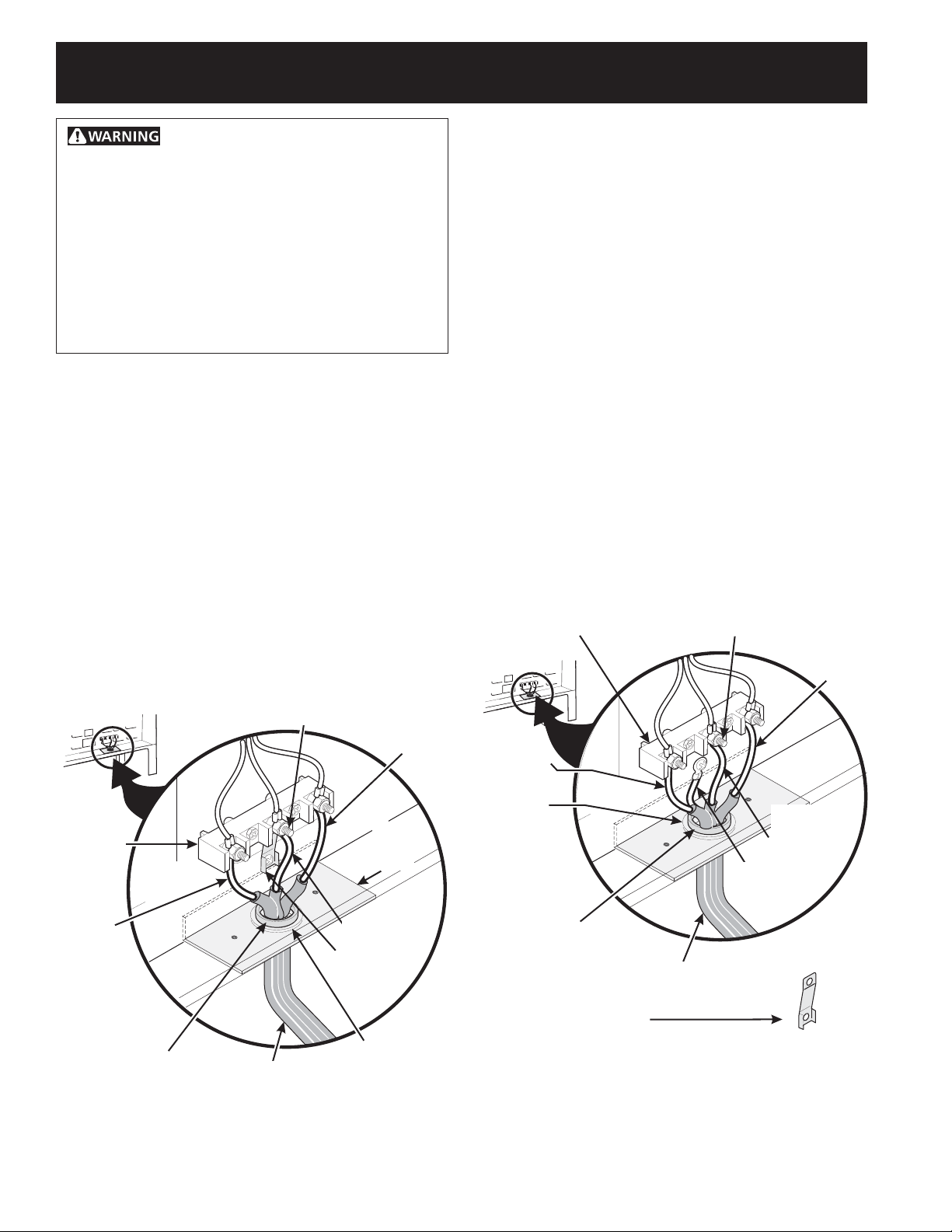 WARNING