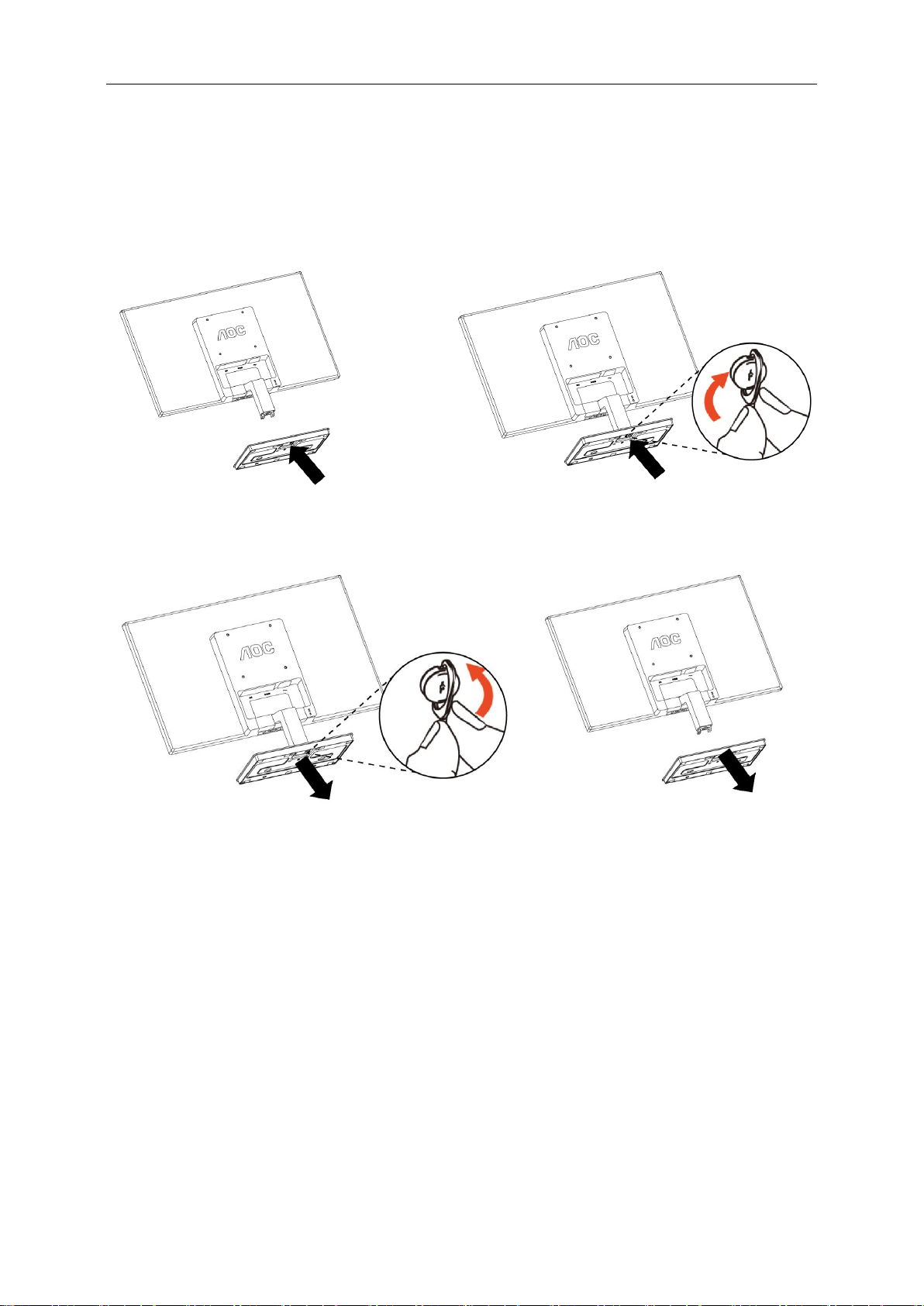 AOC

AOC

AOC

AOC