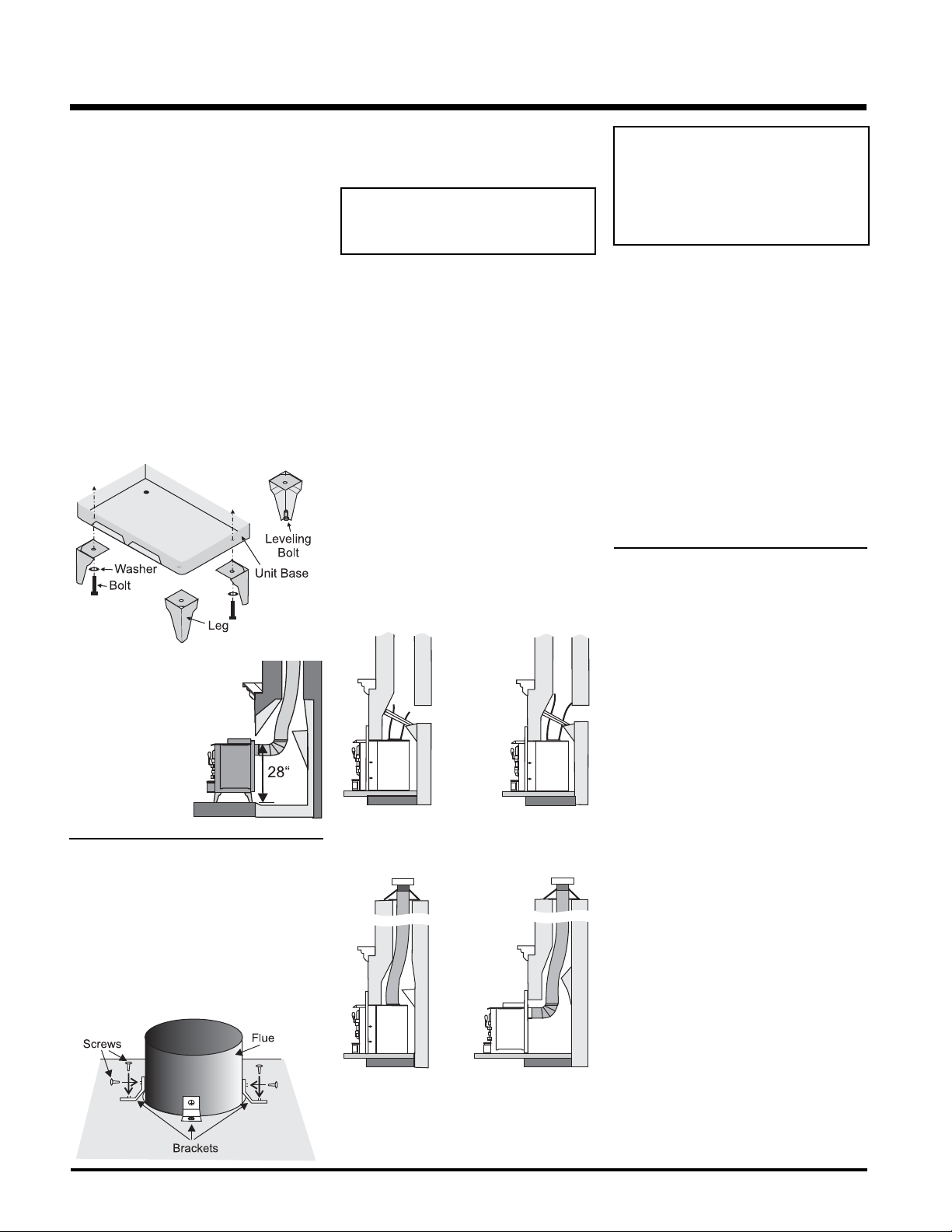 Leveling Bolt

Washer

Bolt

Unit Base

Leg

28"

Screws

Flue

Brackets