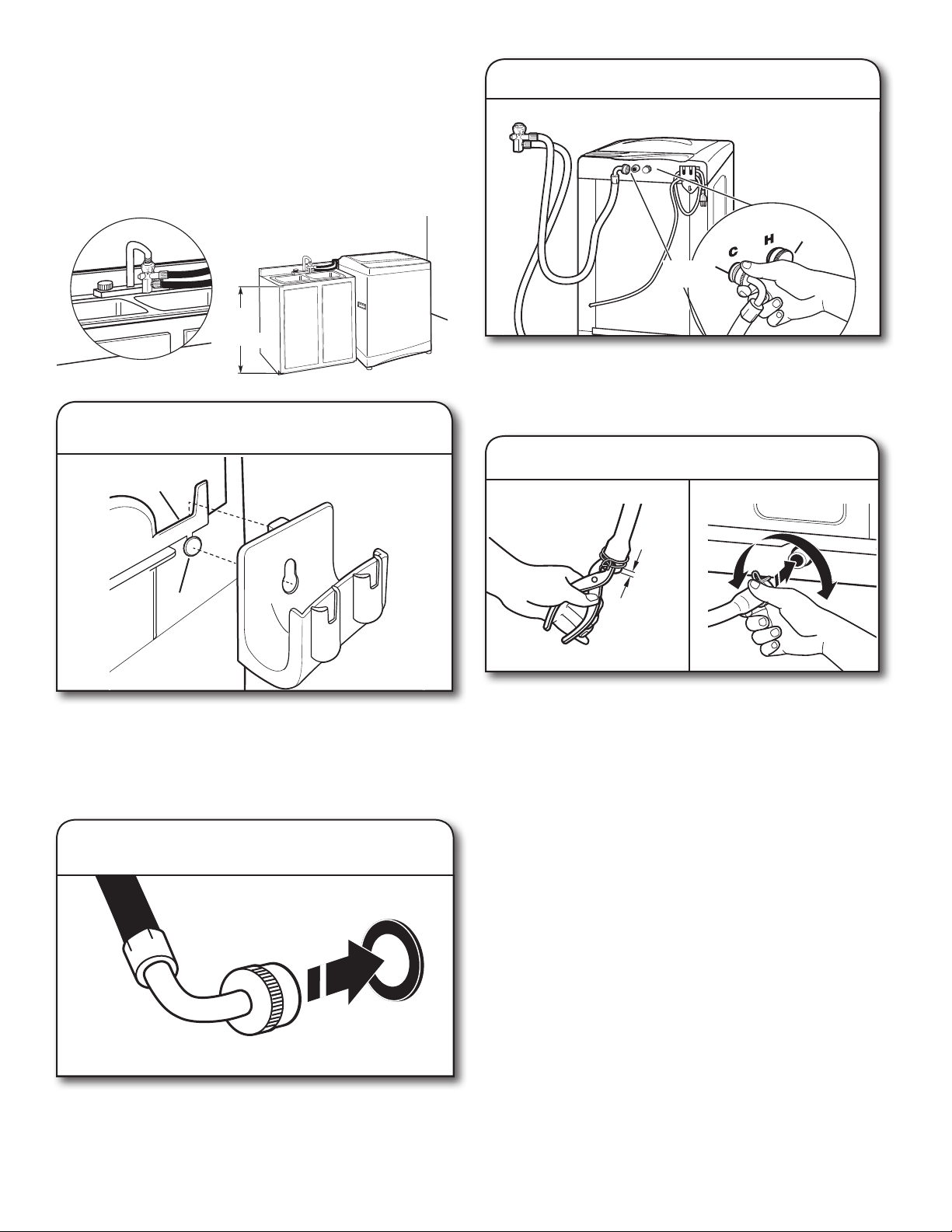 C
H