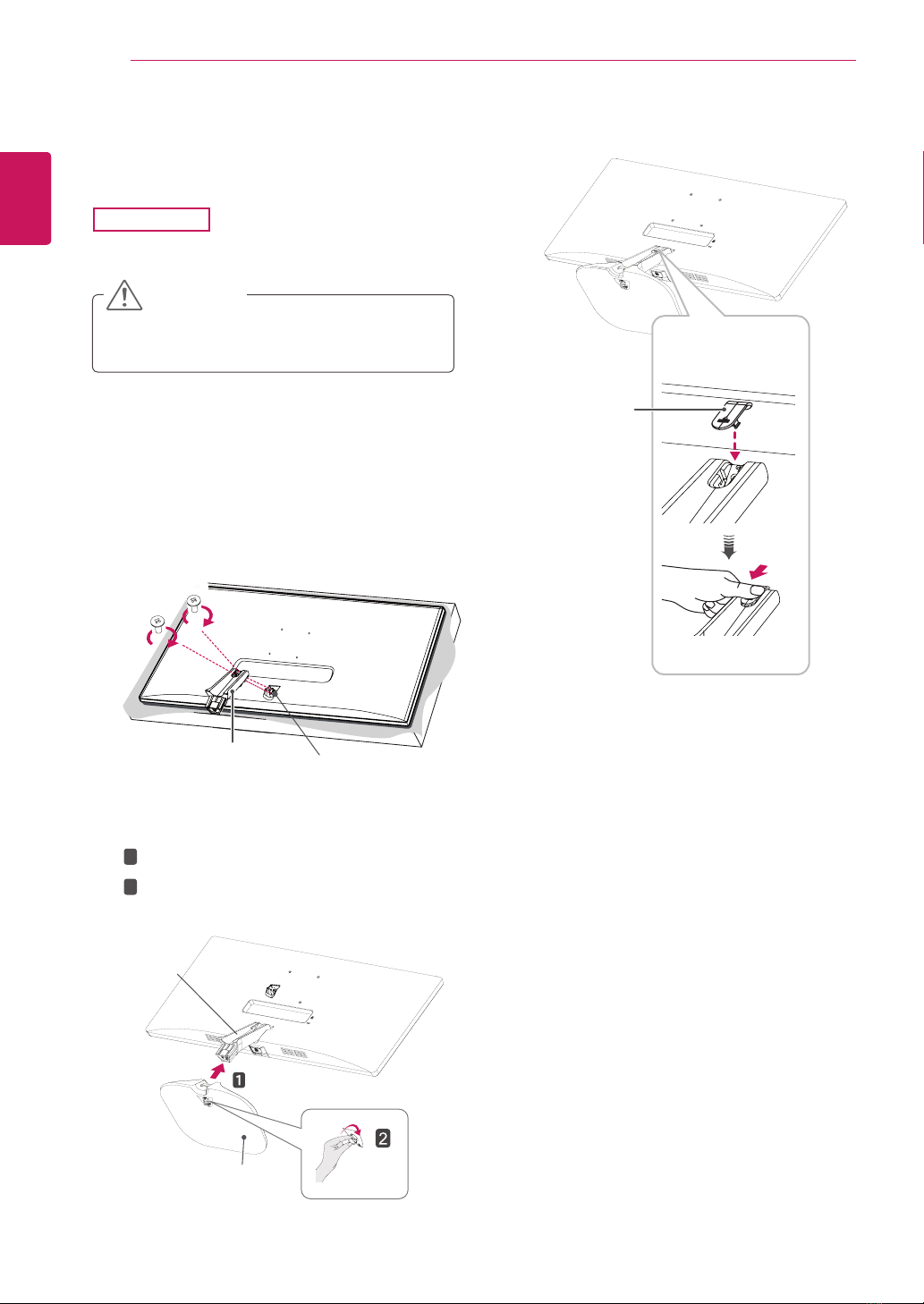 1

2