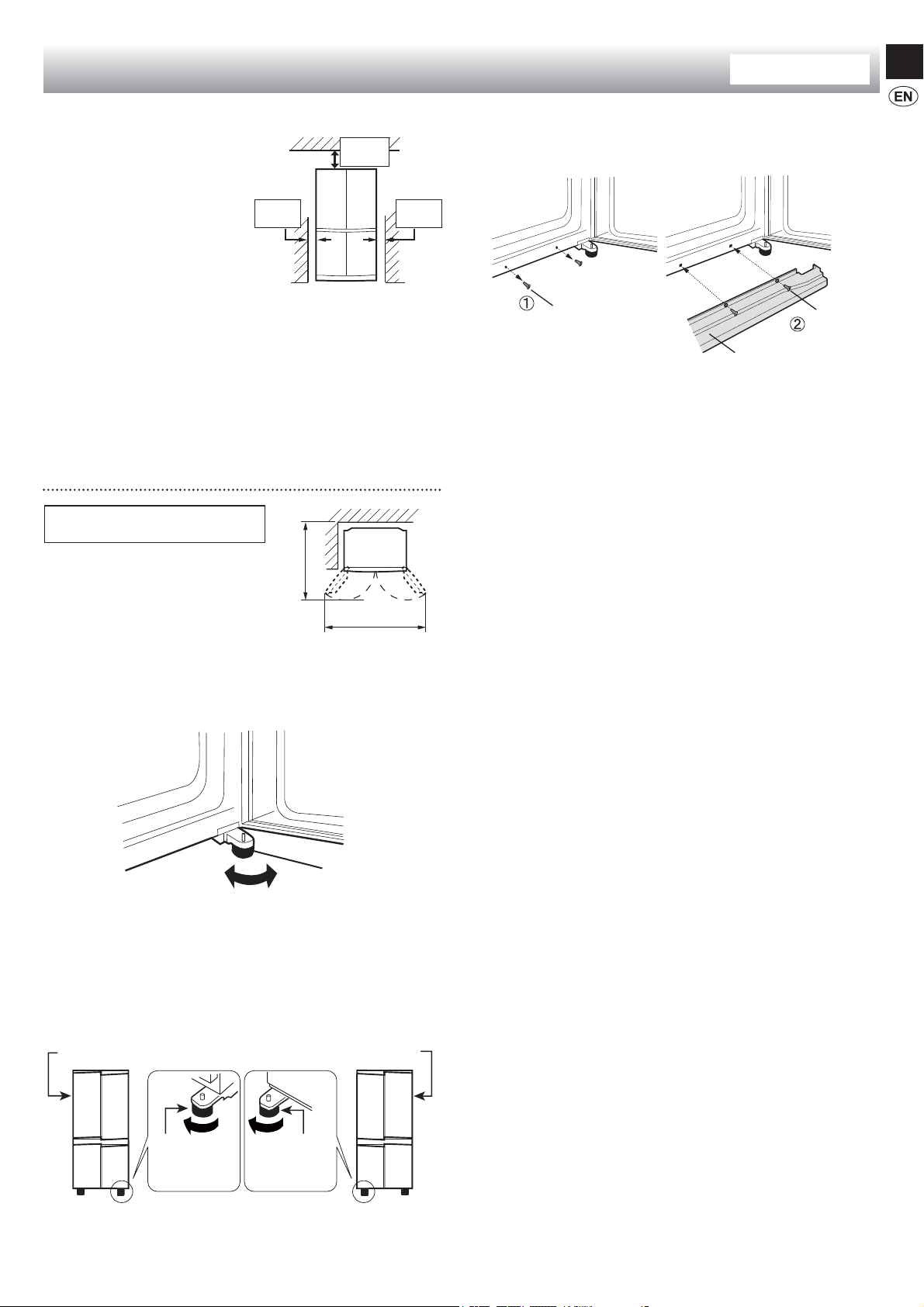 EN

①

②