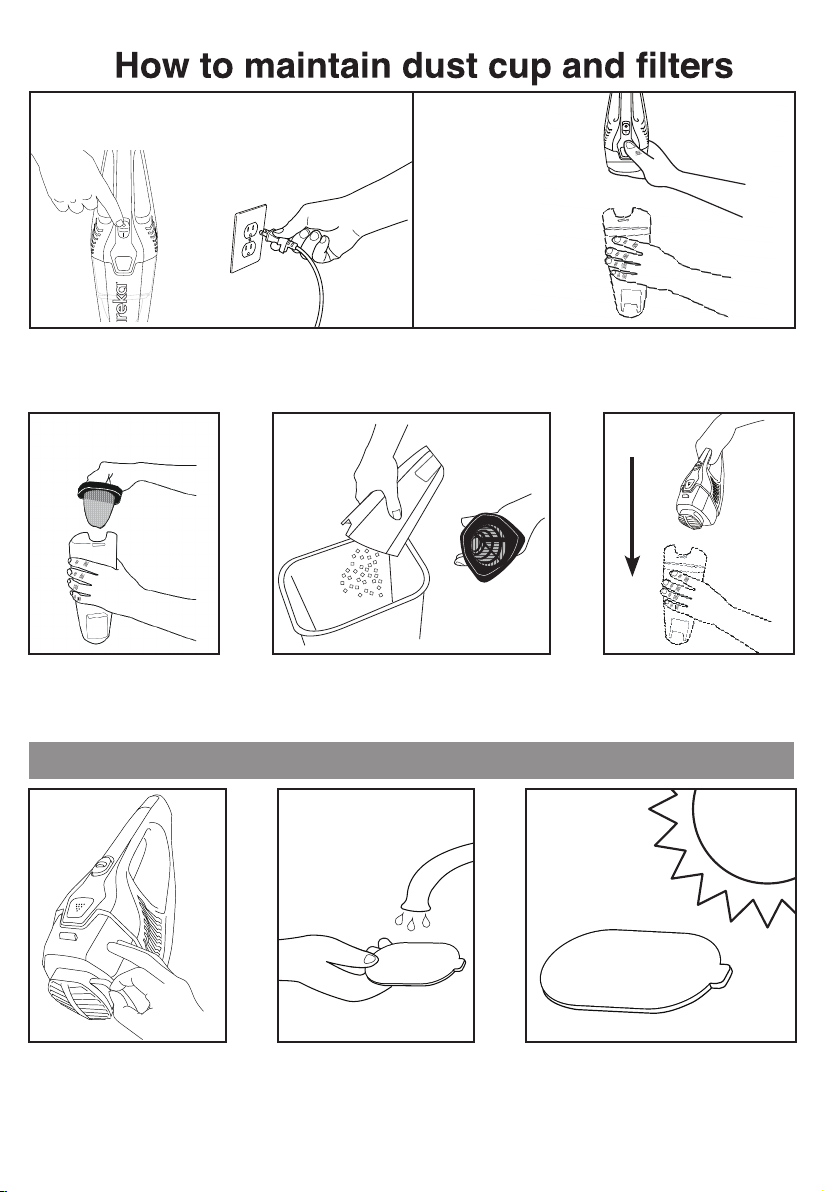 How to maintain dust cup and filters

reka