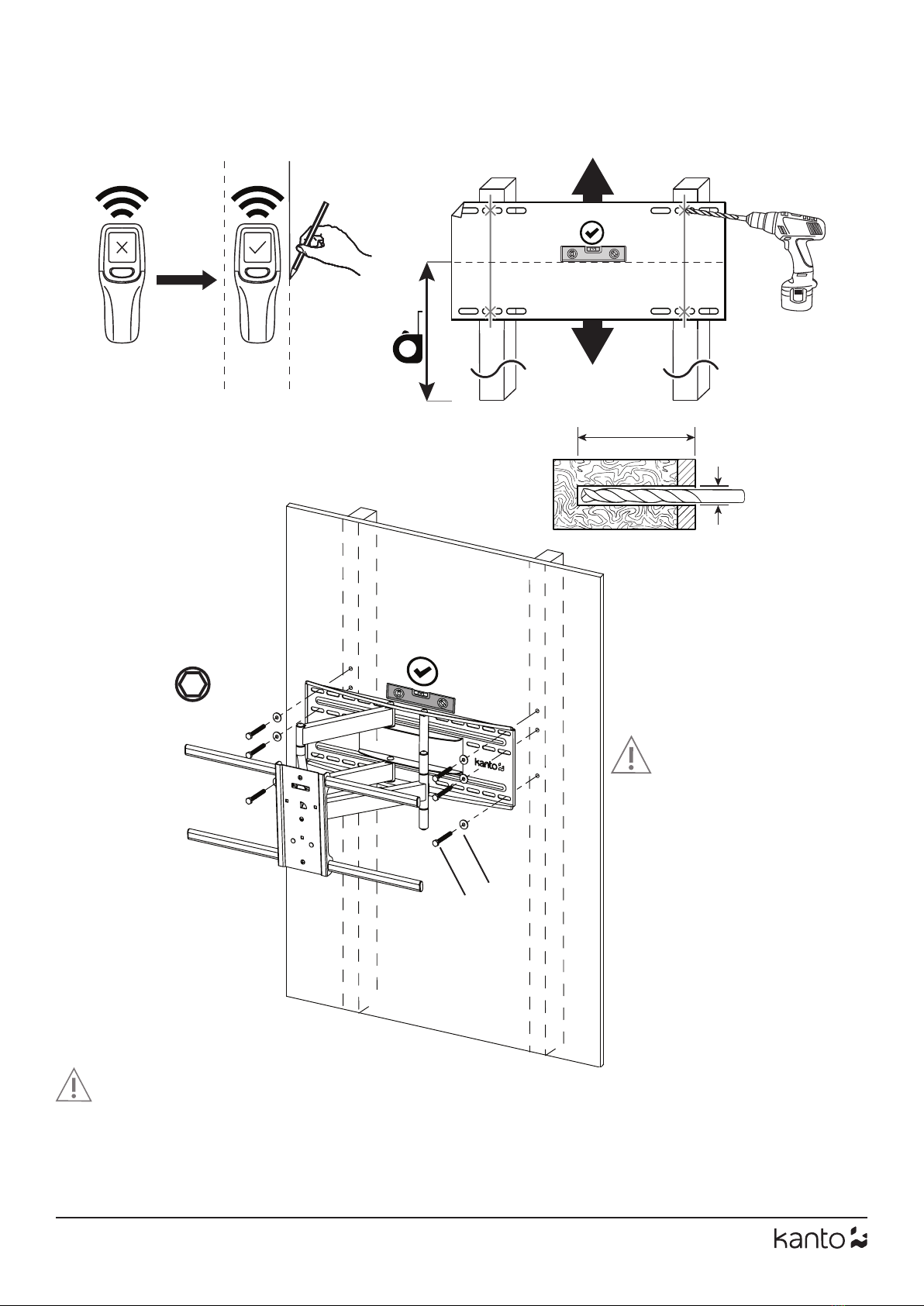 kanto

kanto