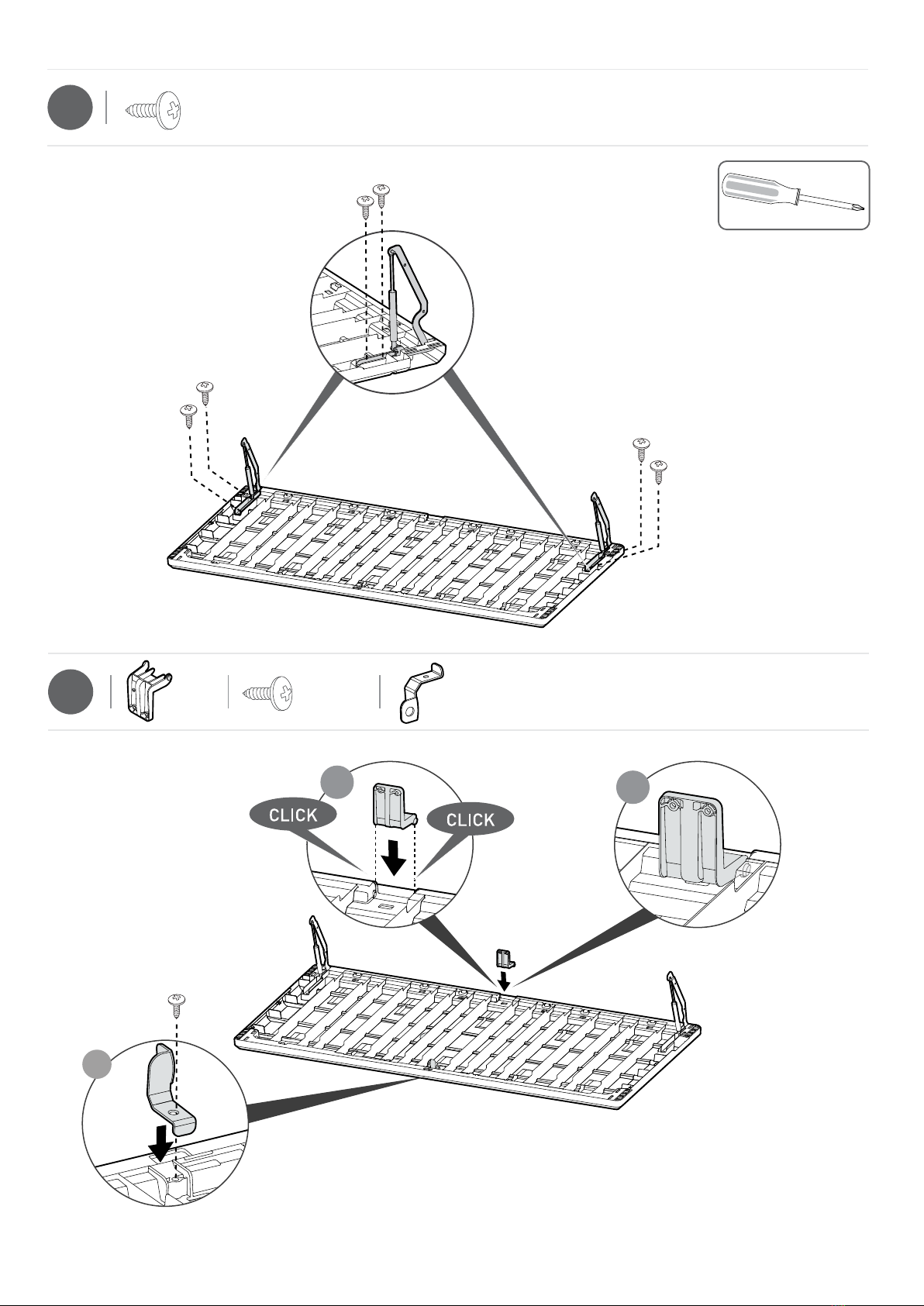 CLICK

CLICK