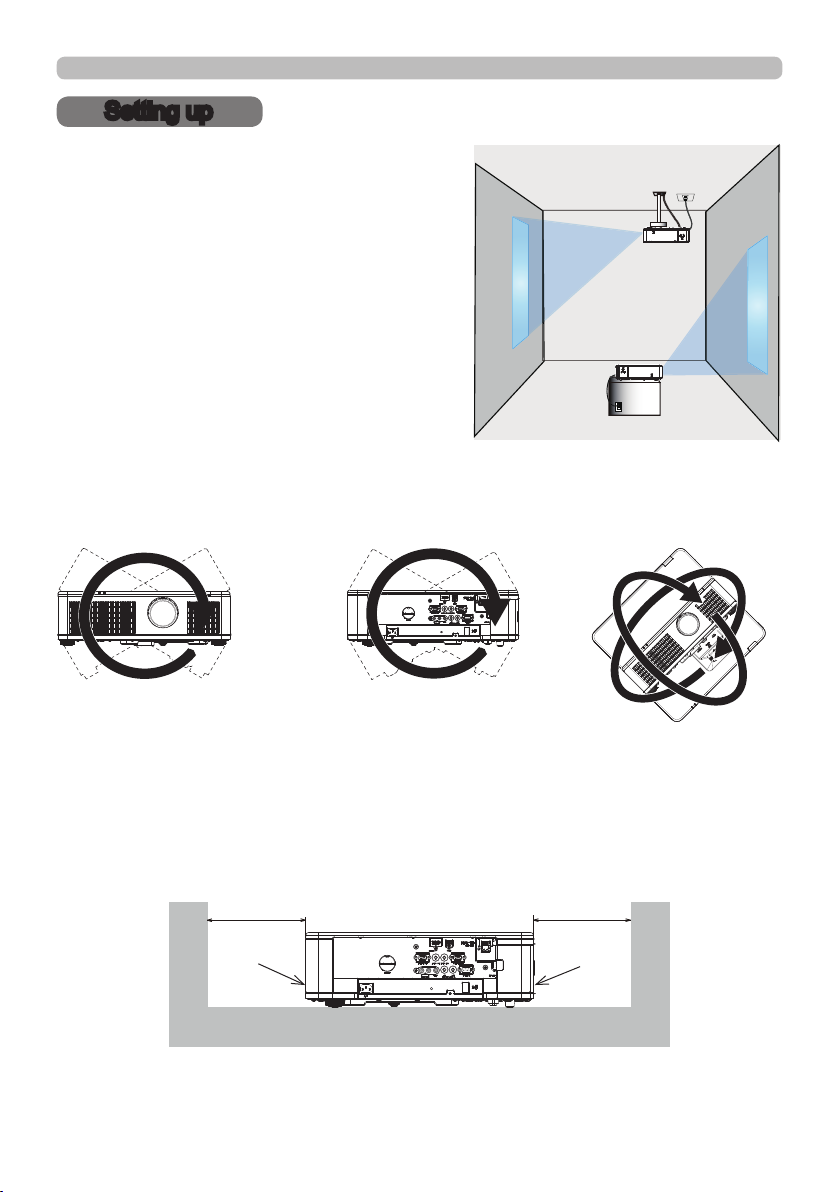 Setting up