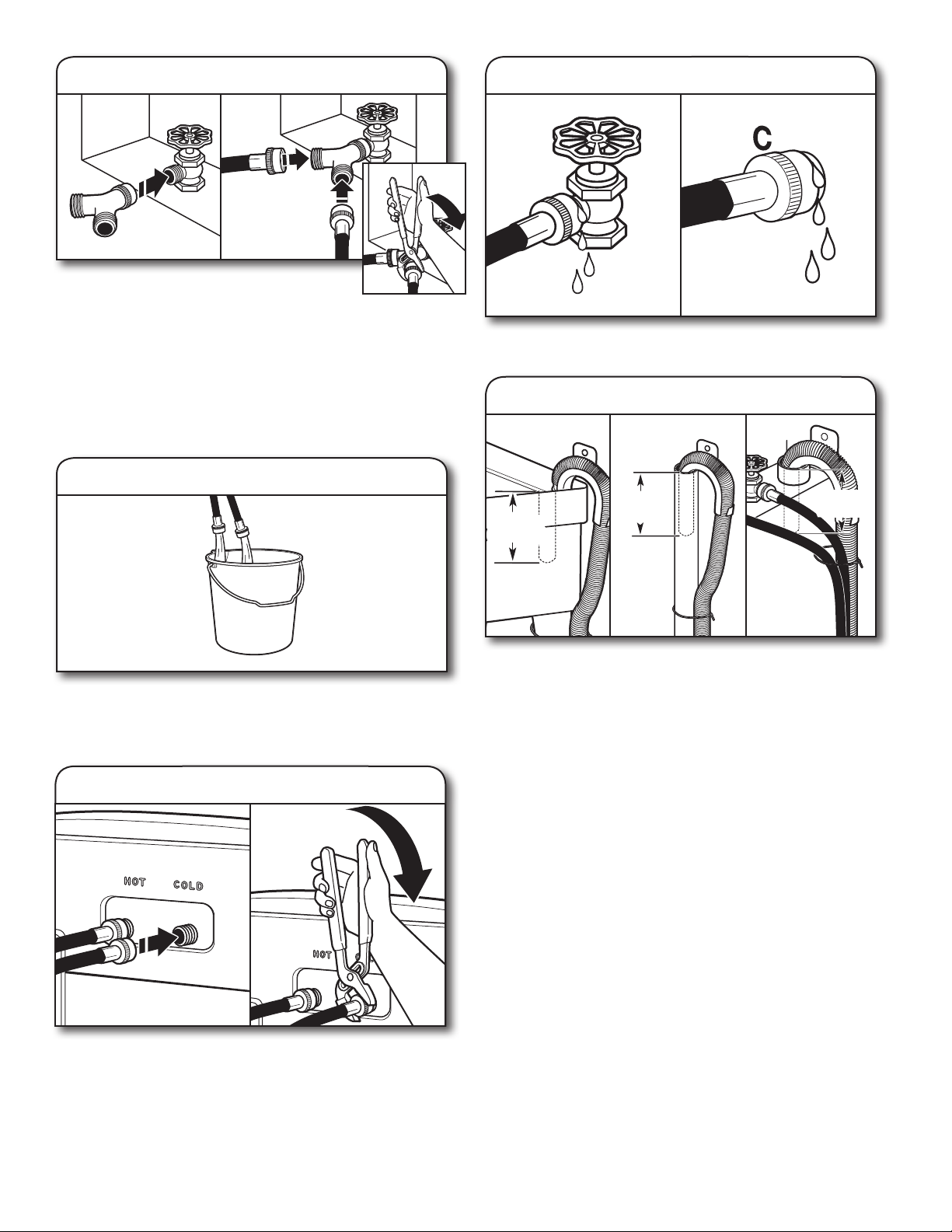 C

HOT COLD

HOT