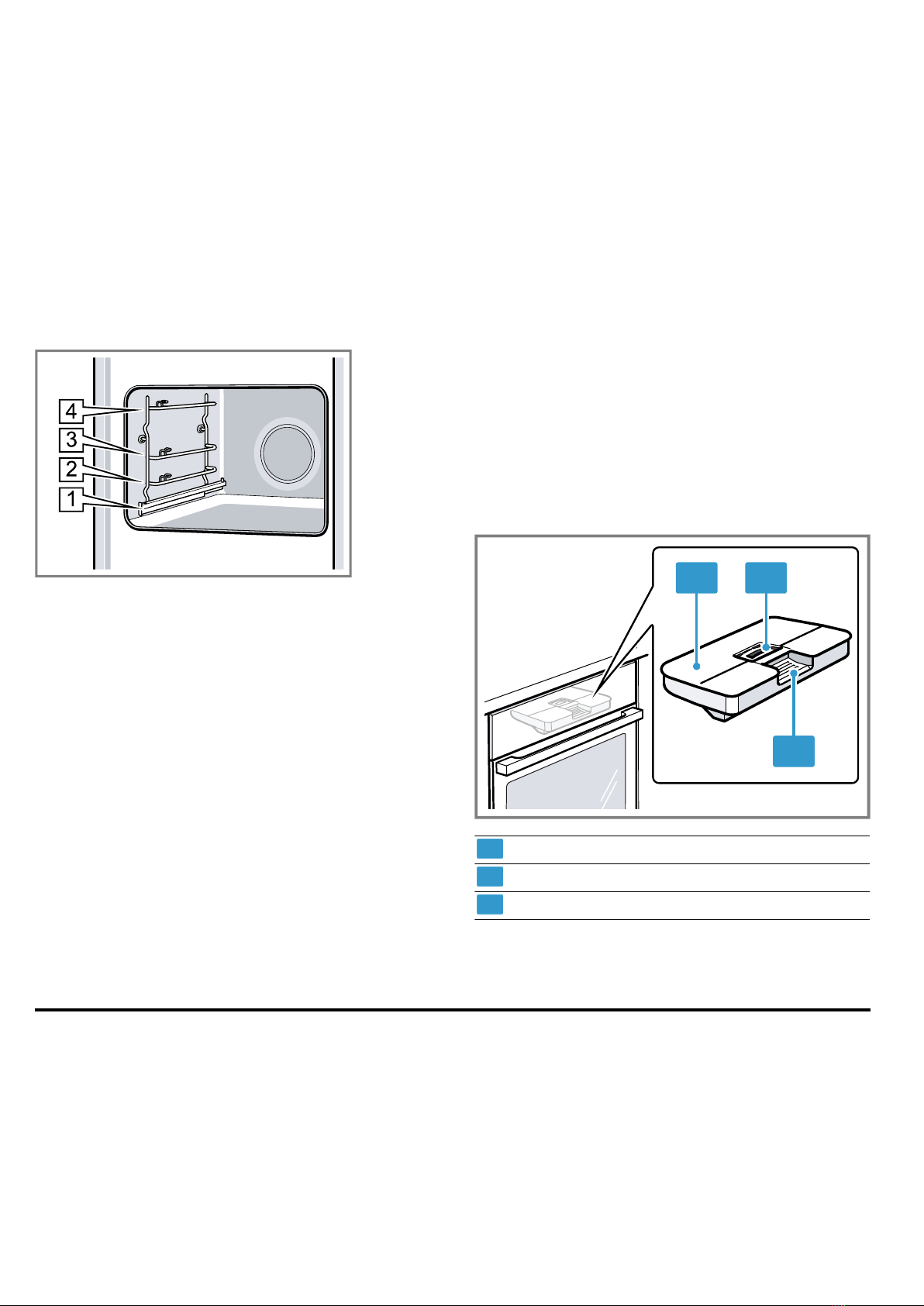 4
3
2
1