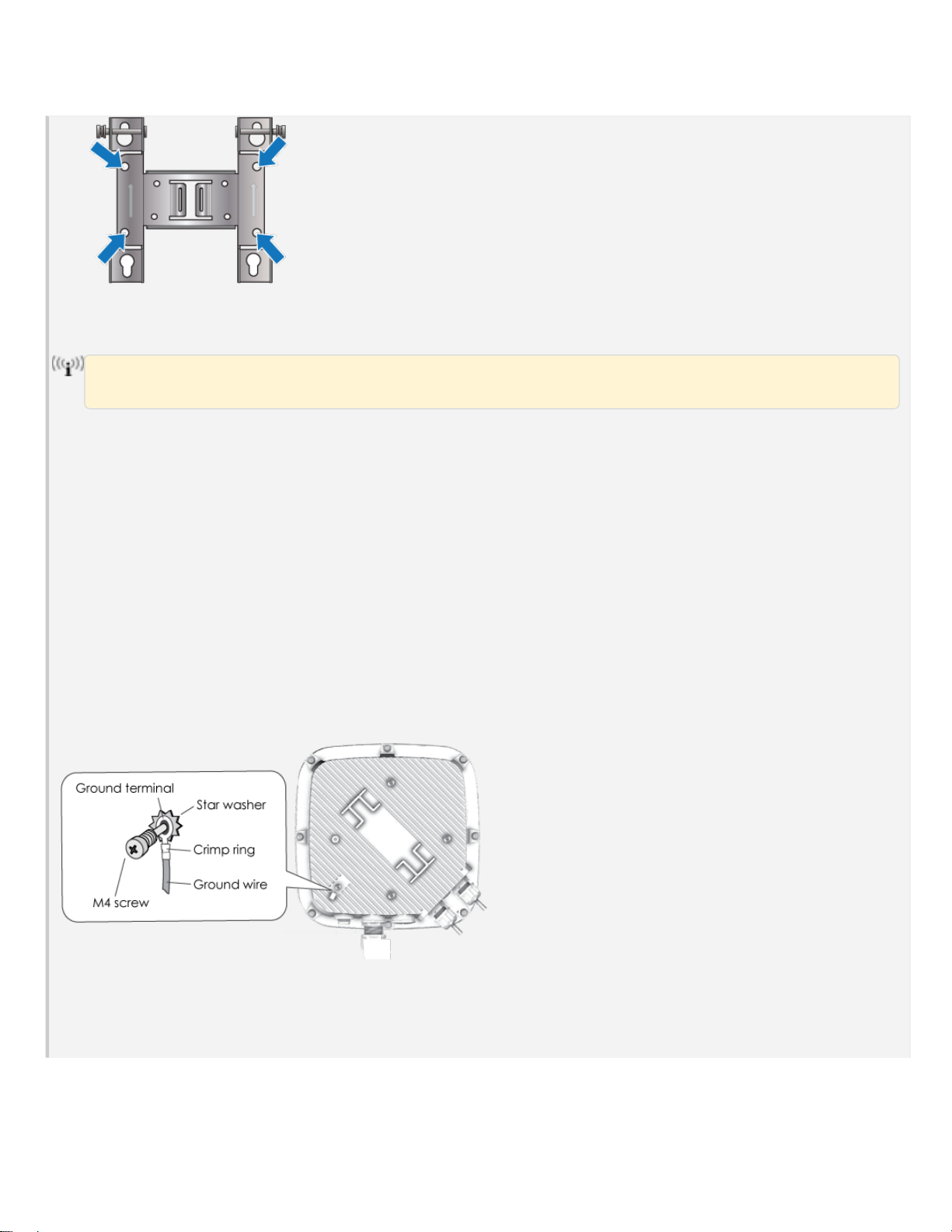 Ground terminal
Star washer
Crimp ring
Ground wire
M4 screw