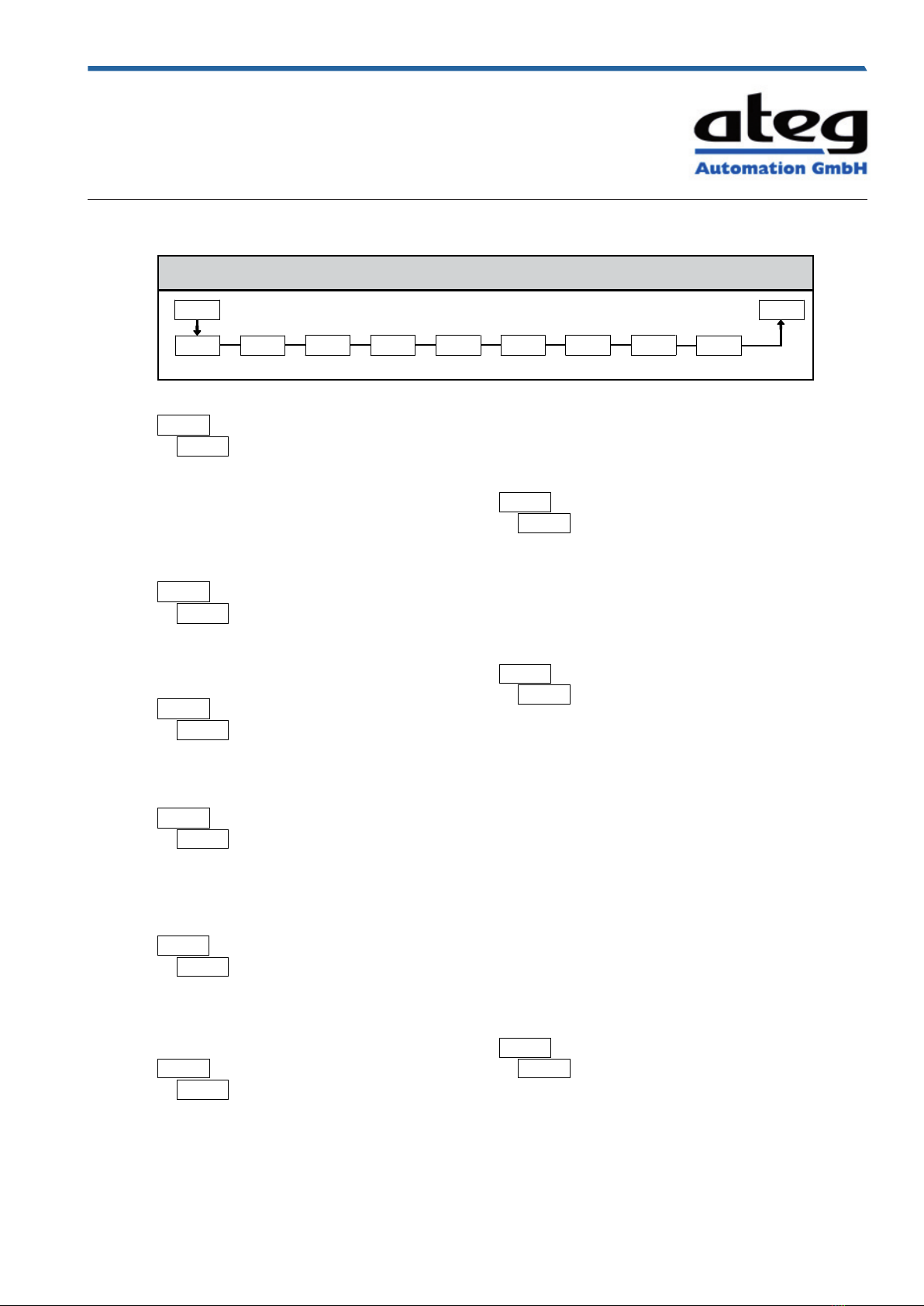 ateg
Automation GmbH