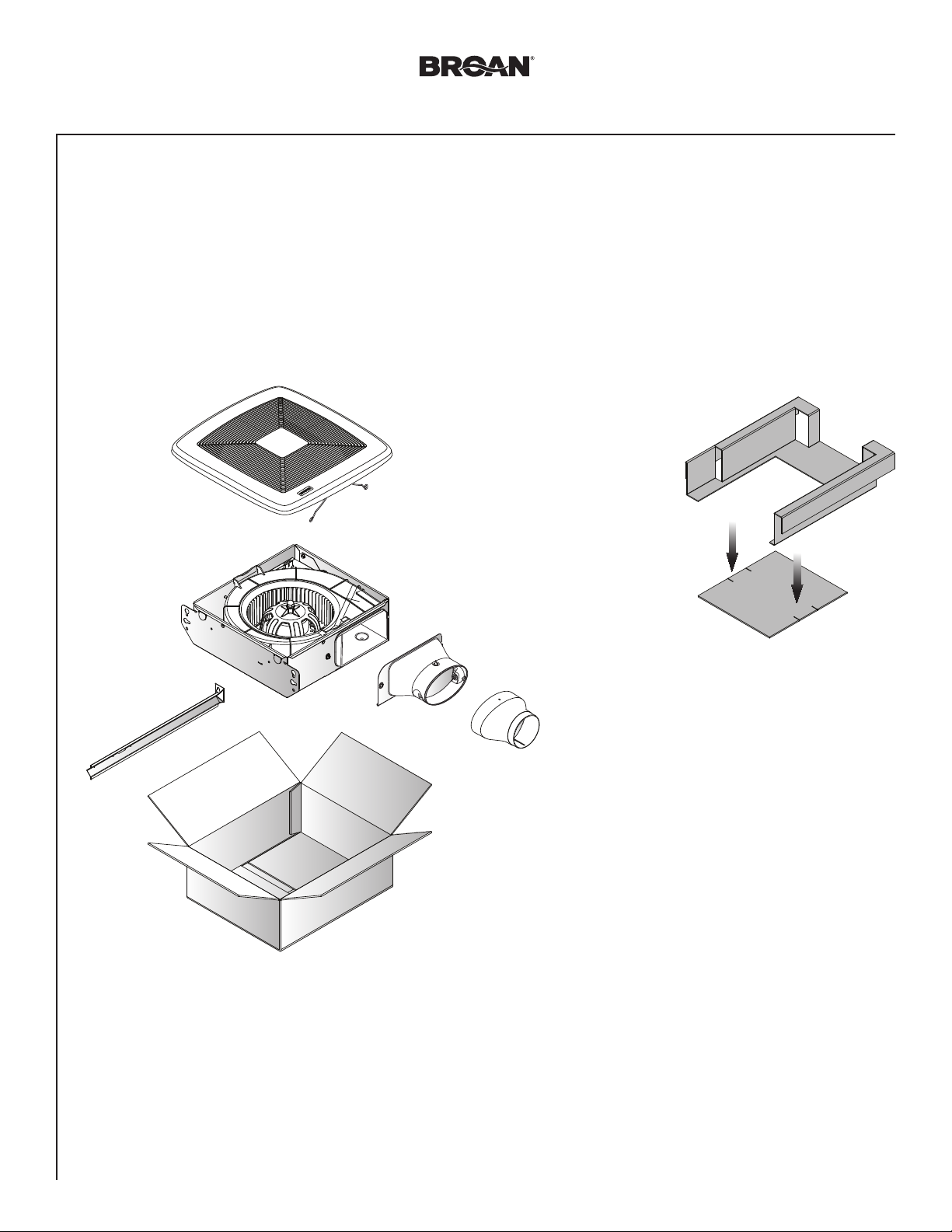 BROAN®