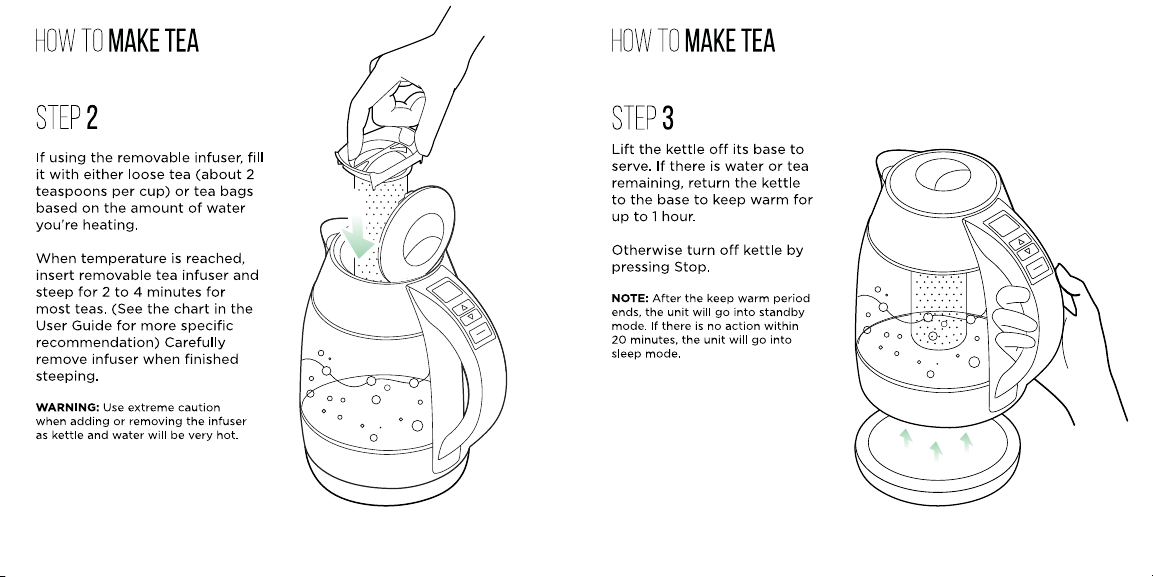 HOW TO MAKE TEA

STEP 2

If using the removable infuser, fill it with either loose tea (about 2 teaspoons per cup) or tea bags based on the amount of water you're heating.

When temperature is reached, insert removable tea infuser and steep for 2 to 4 minutes for most teas. (See the chart in the User Guide for more specific recommendation) Carefully remove infuser when finished steeping.

WARNING: Use extreme caution when adding or removing the infuser as kettle and water will be very hot.

HOW TO MAKE TEA

STEP 3

Lift the kettle off its base to serve. If there is water or tea remaining, return the kettle to the base to keep warm for up to 1 hour.

Otherwise turn off kettle by pressing Stop.

NOTE: After the keep warm period ends, the unit will go into standby mode. If there is no action within 20 minutes, the unit will go into sleep mode.