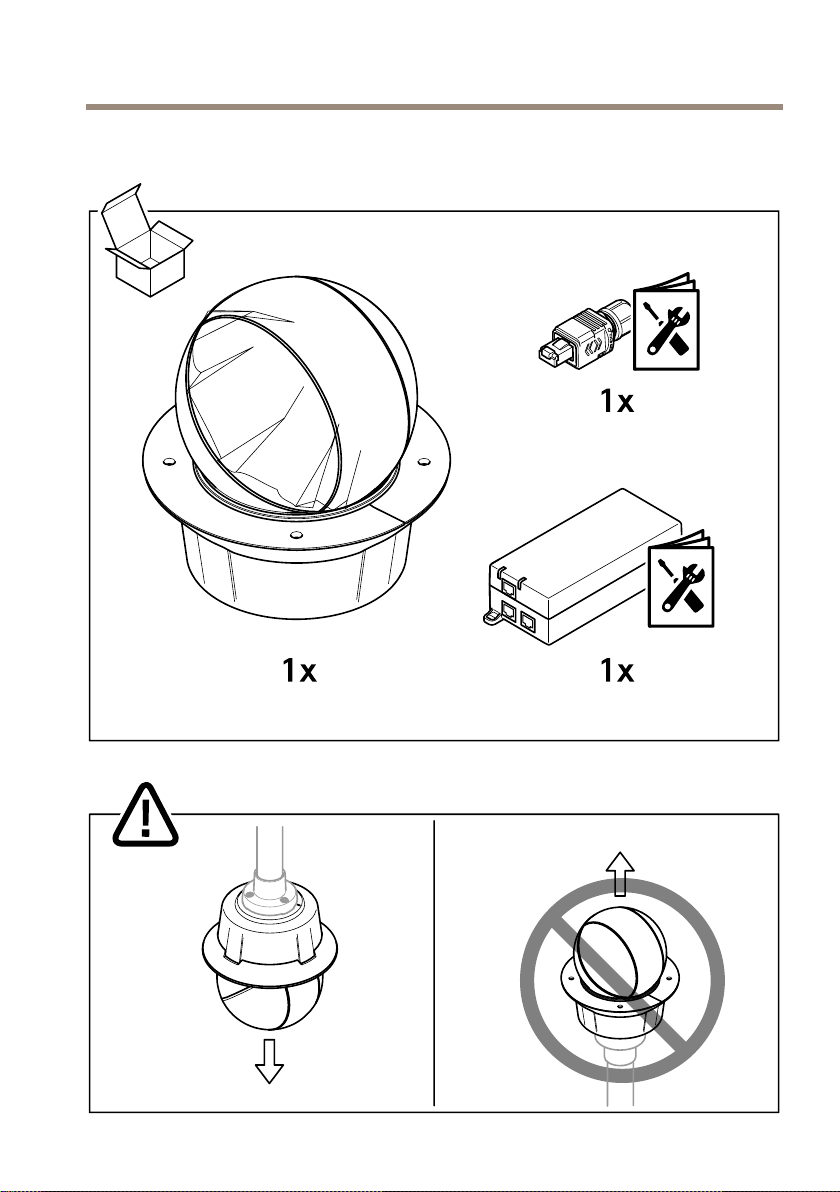 1x

1x

1x