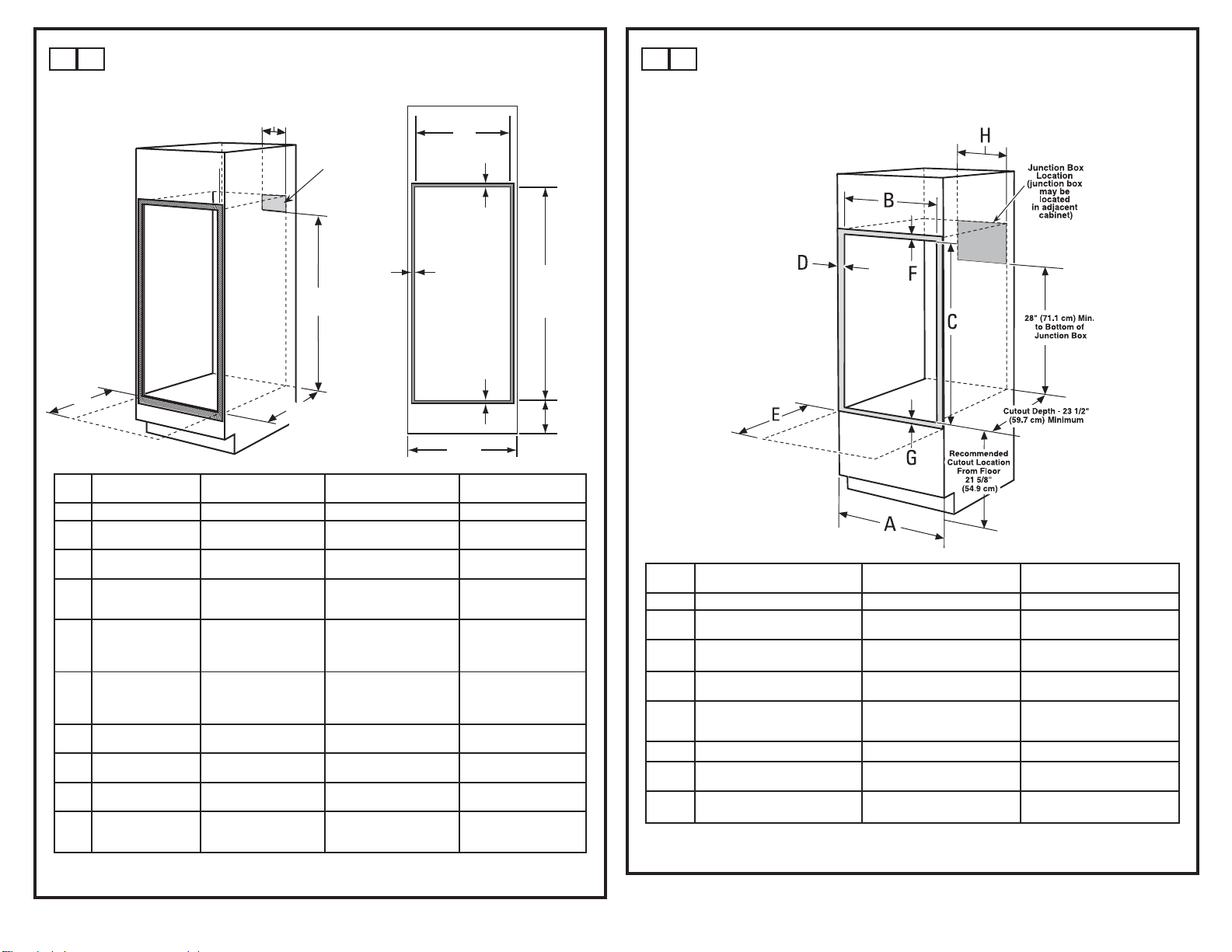 H

Junction Box Location (junction box may be located in adjacent cabinet)

B

D

F

C

28" (71.1 cm) Min. to Bottom of Junction Box

E

Cutout Depth - 23 1/2" (59.7 cm) Minimum

G

Recommended Cutout Location From Floor 21 5/8" (54.9 cm)

A