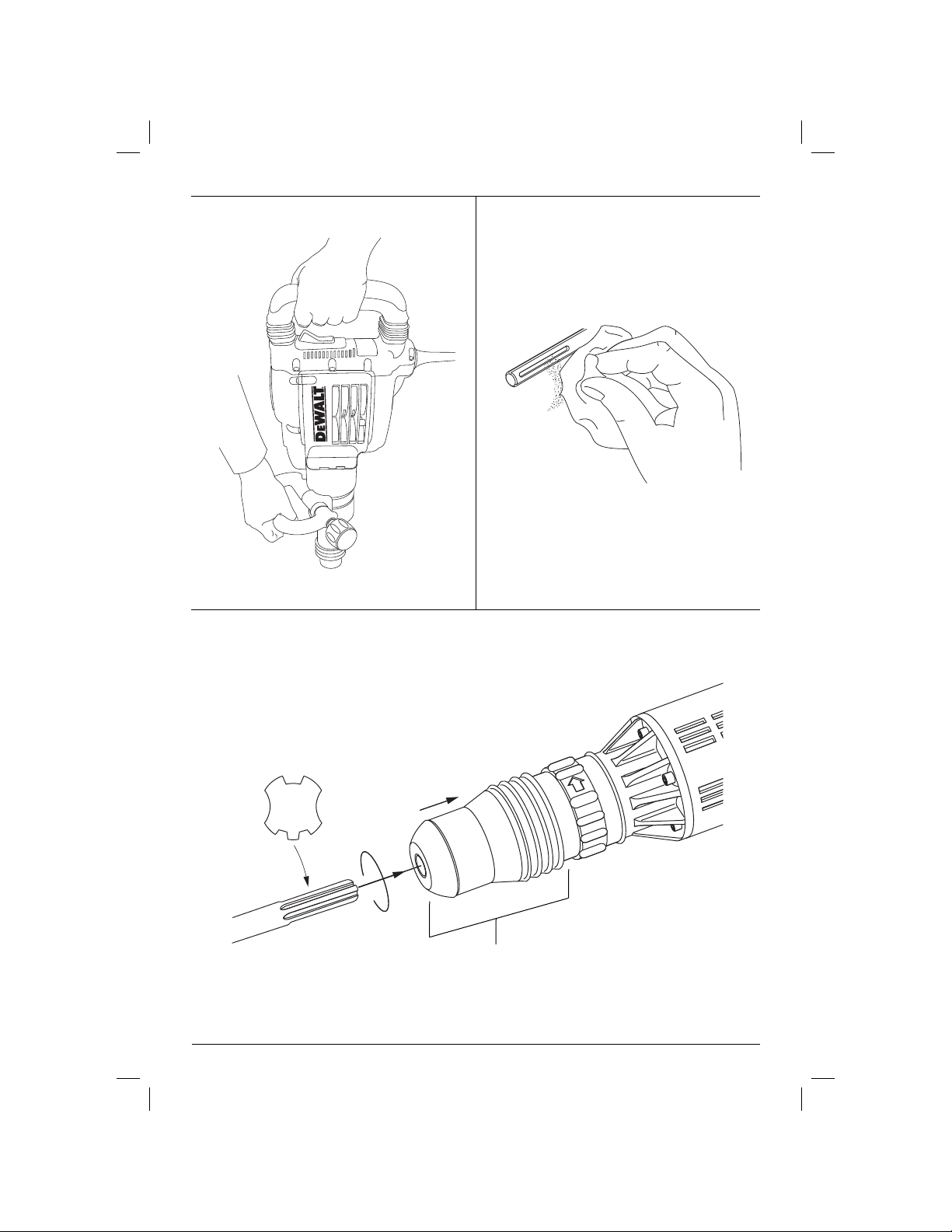 DEWALT