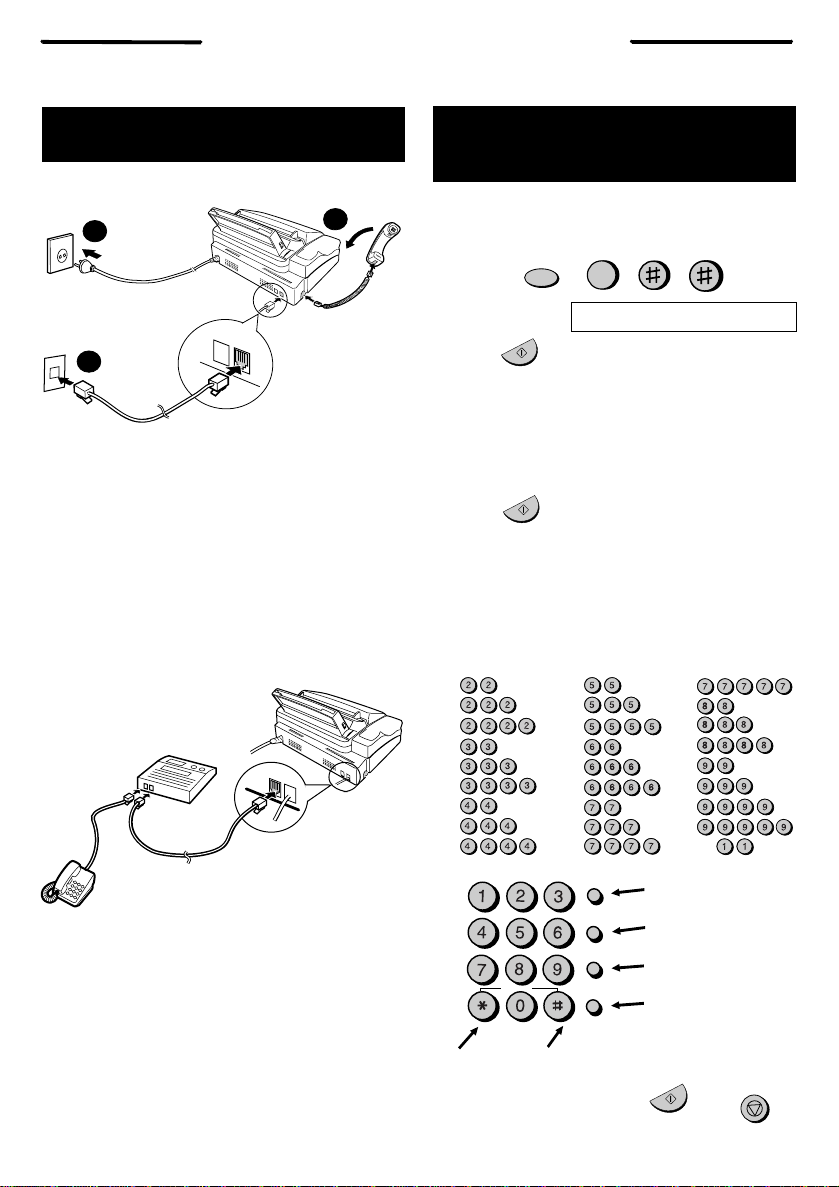 2 2
2 2 2
2 2 2 2
3 3
3 3 3
3 3 3 3
4 4
4 4 4
4 4 4 4

5 5
5 5 5
5 5 5 5
6 6
6 6 6
6 6 6 6
7 7
7 7 7
7 7 7 7

7 7 7 7 7
8 8
8 8 8
8 8 8 8
9 9
9 9 9
9 9 9 9
9 9 9 9 9
1 1

1 2 3
4 5 6
7 8 9
* 0 #