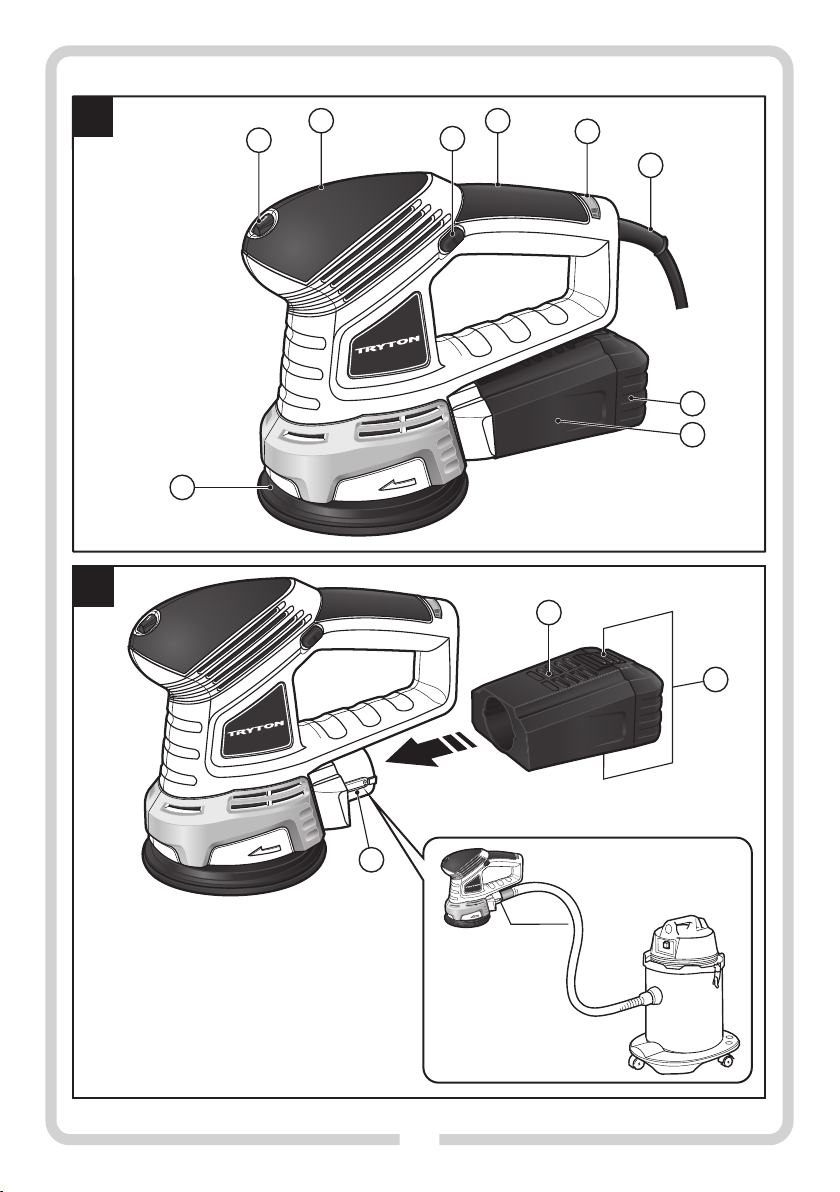 TRYTON

TRYTON