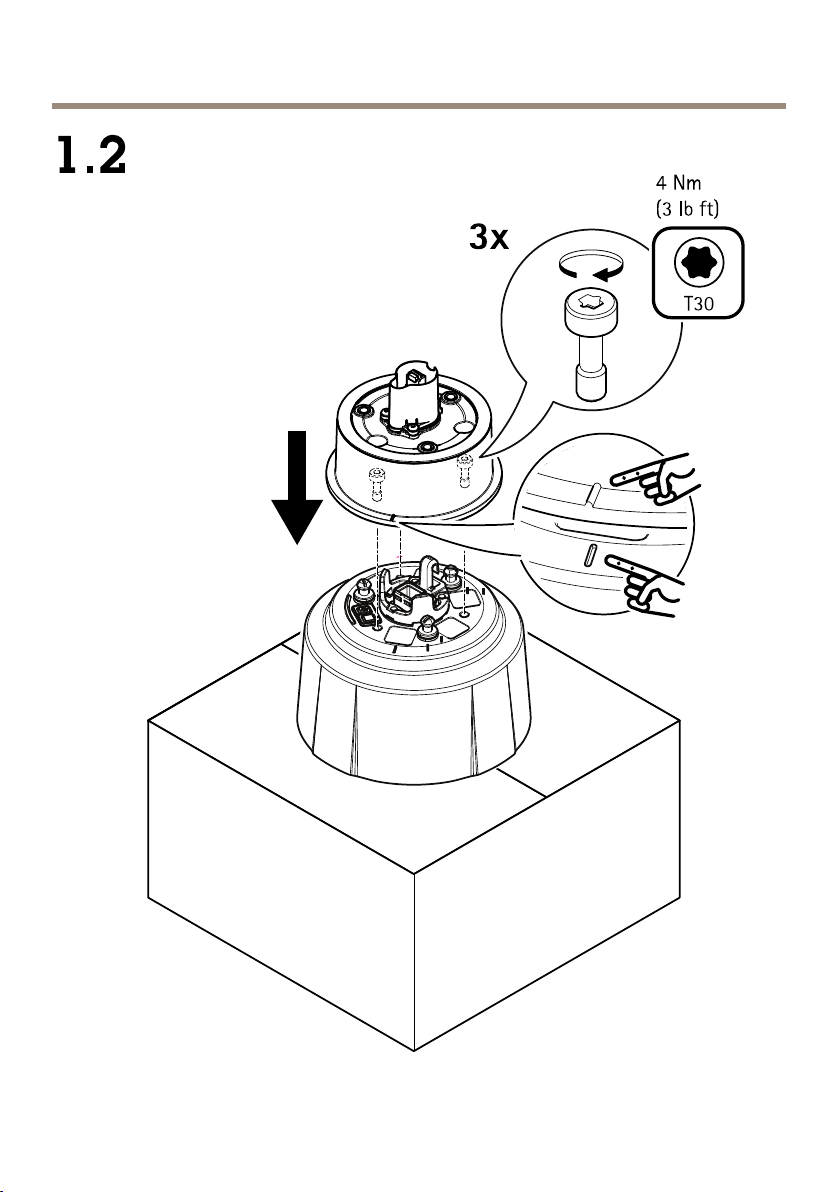 1.2

4 Nm
(3 lb ft)

3x

T30