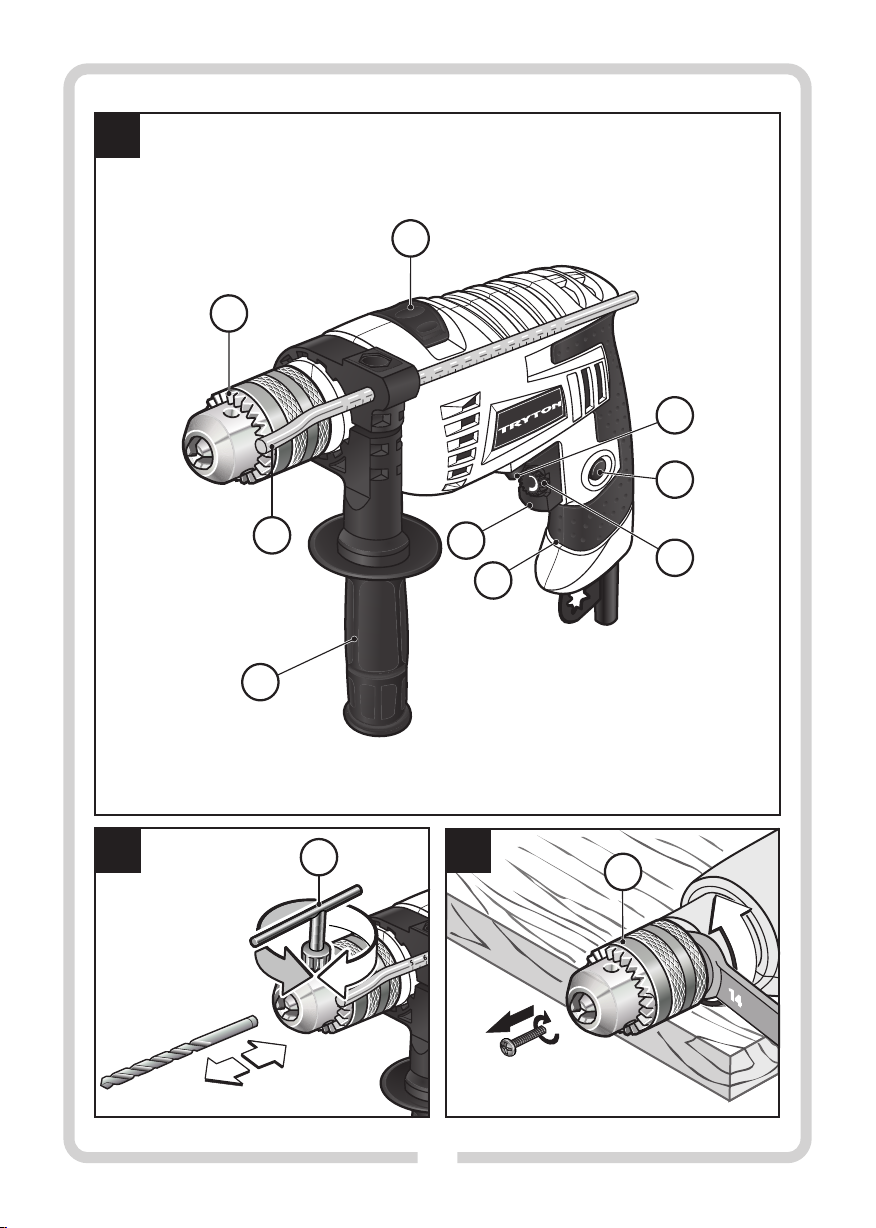 TRYTON

14