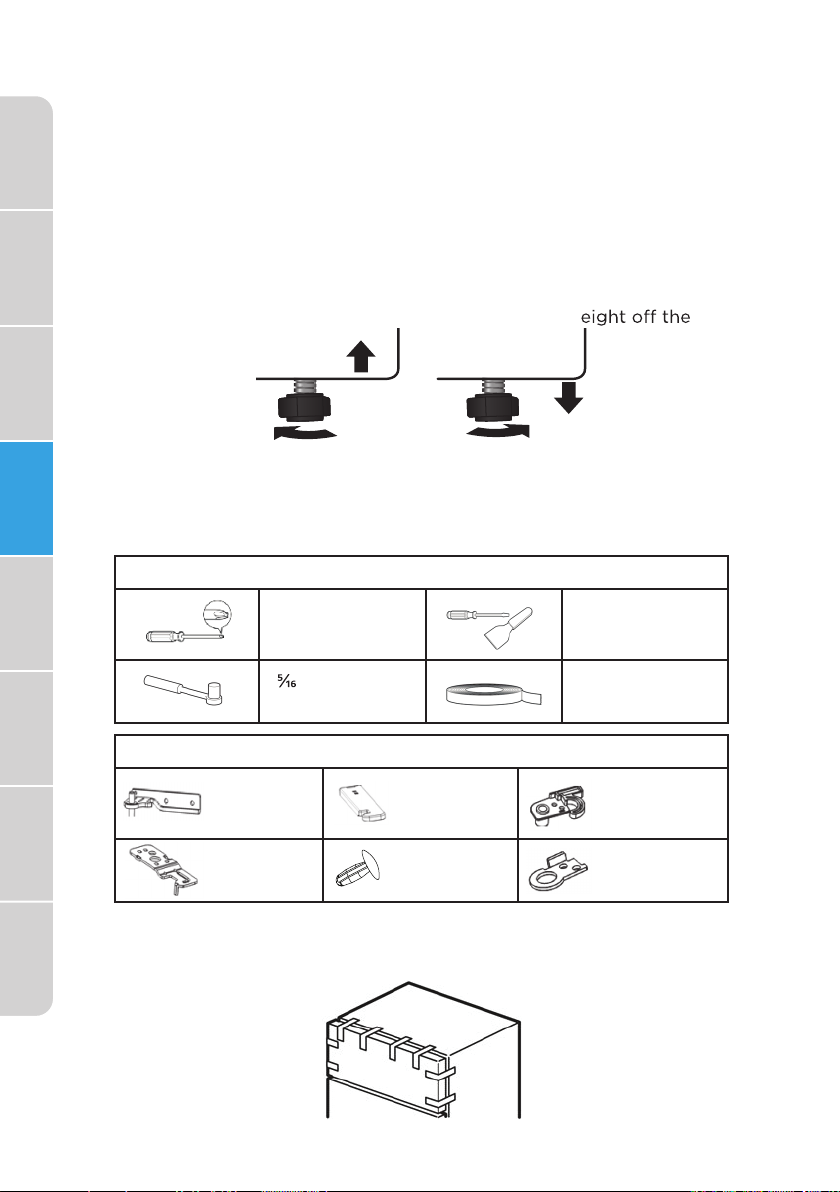 eight off the

$\frac{5}{16}$