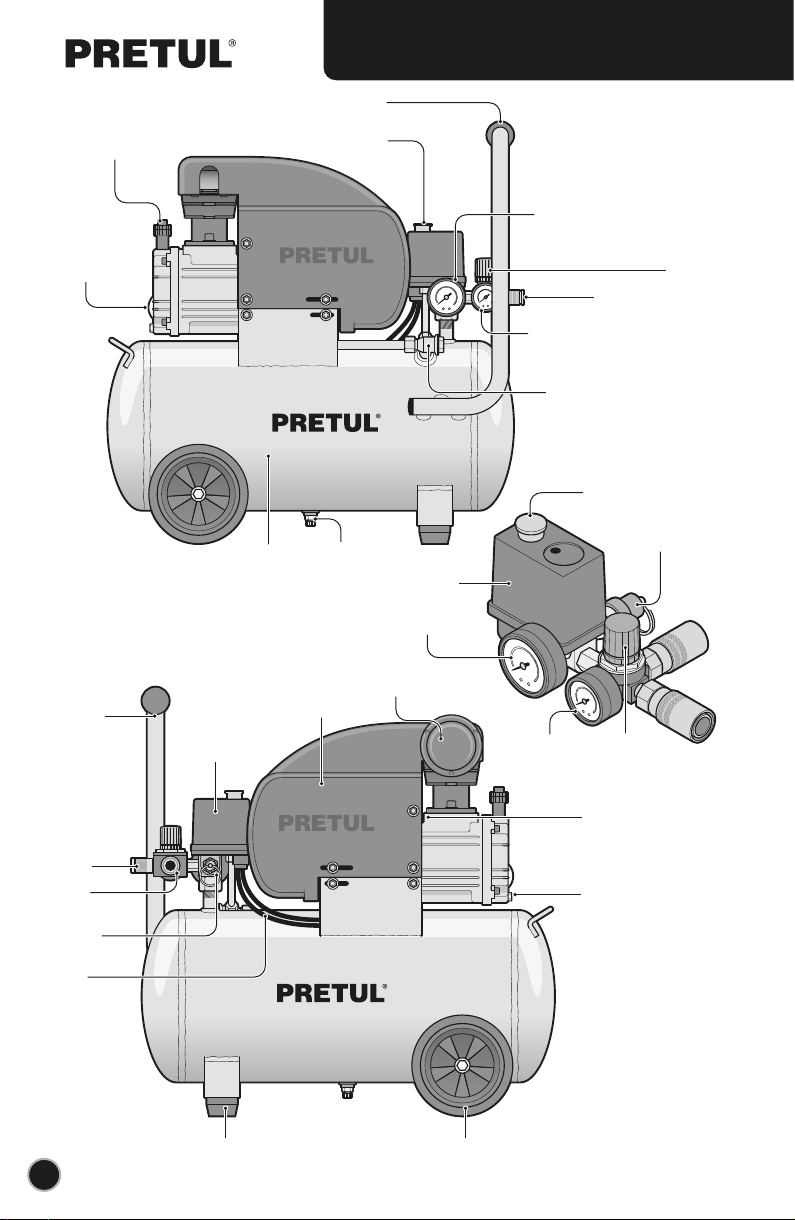 PRETUL®

PRETUL

PRETUL®

PRETUL

PRETUL®