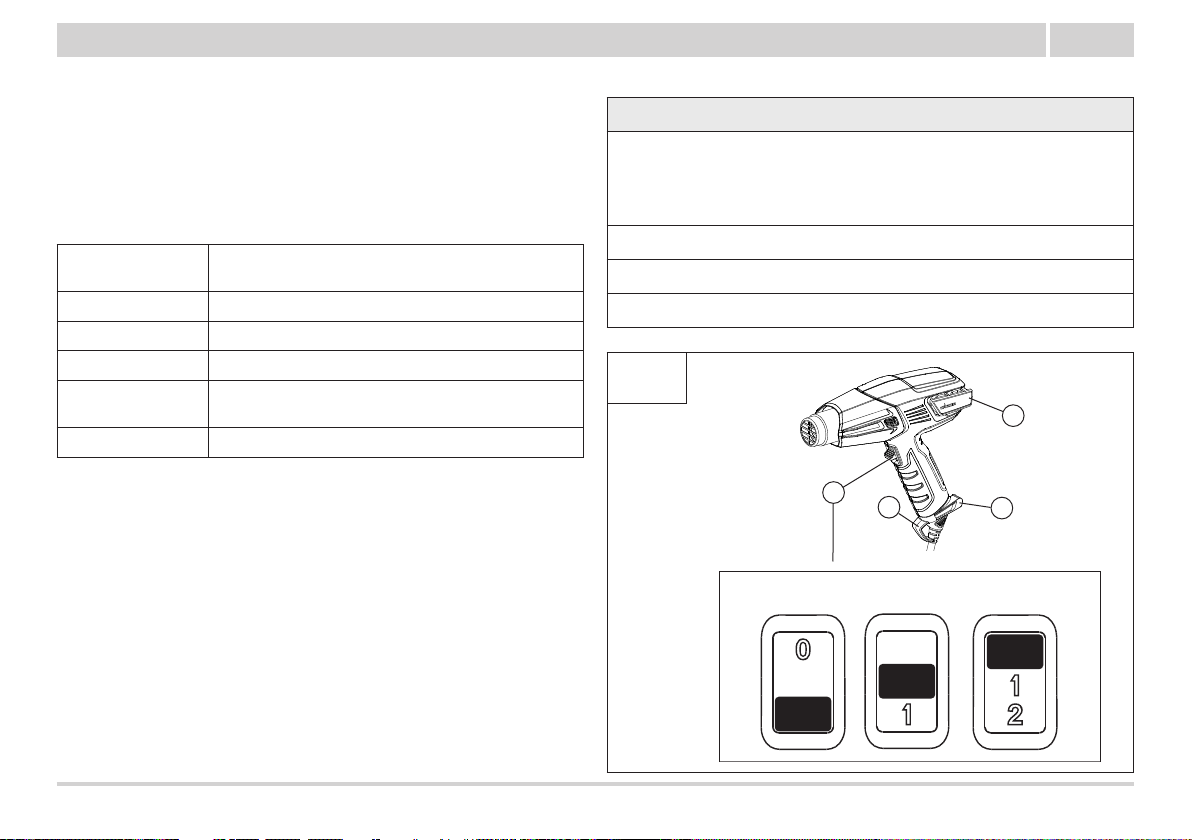 0

1

1
2