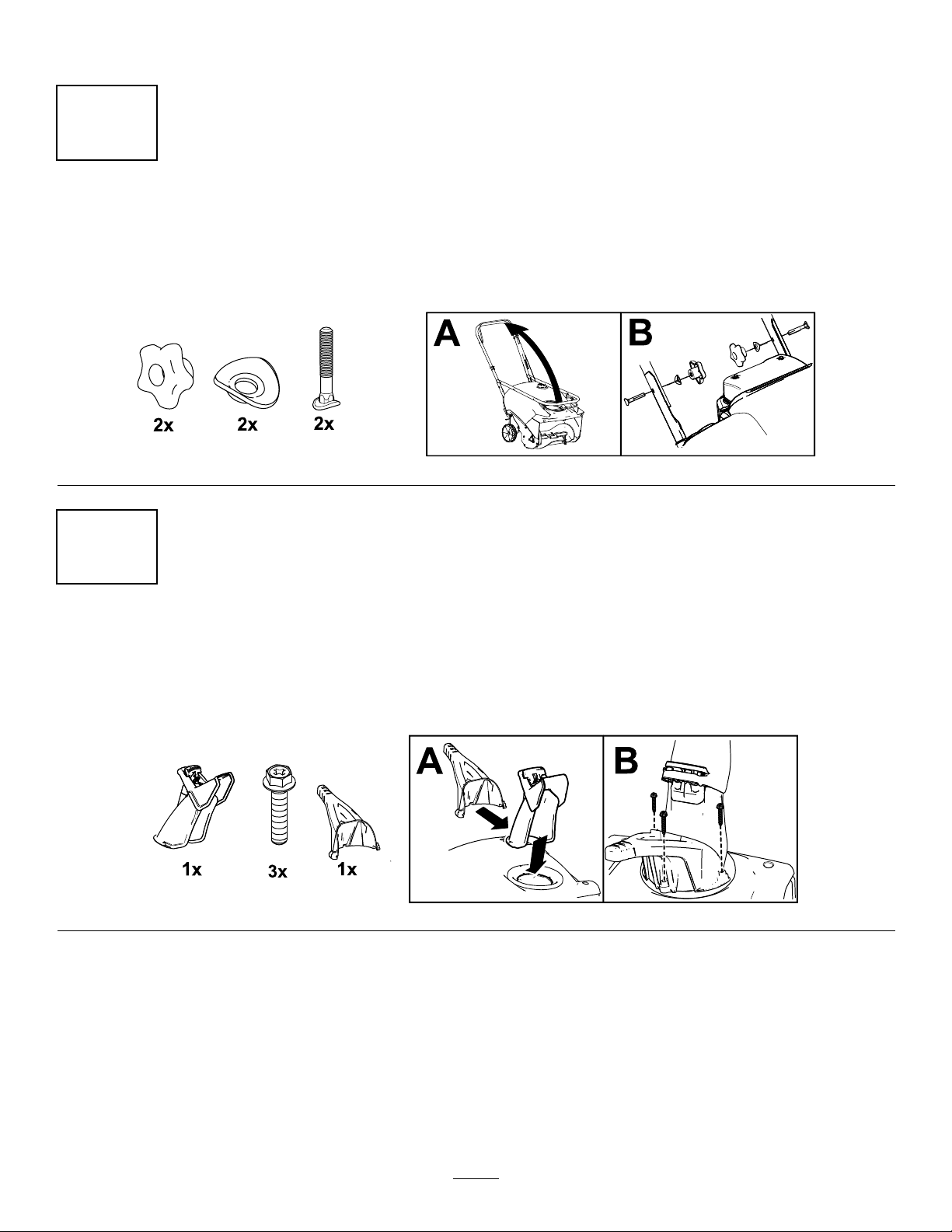 2x 2x 2x

A

B

1x 3x 1x

A

B