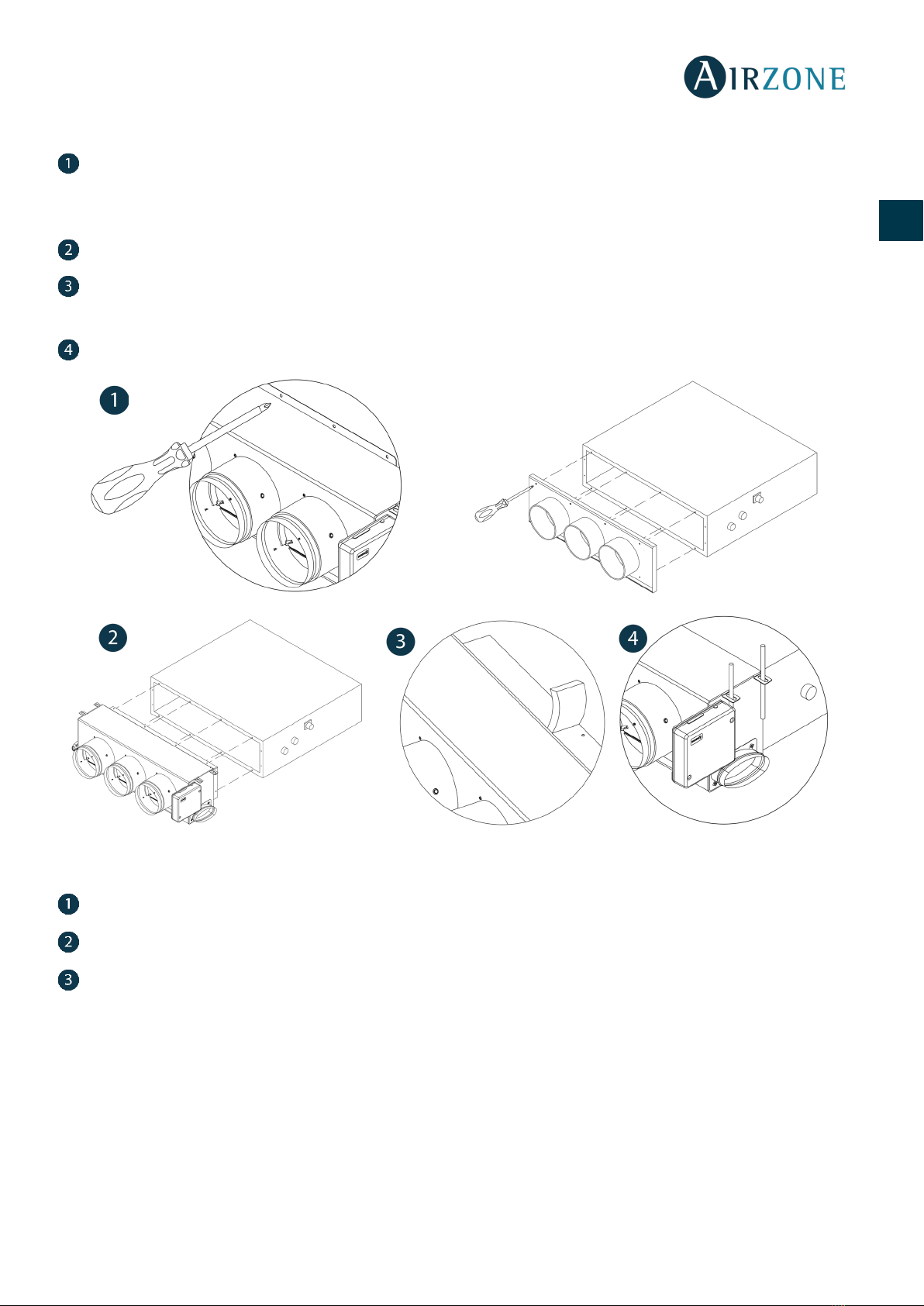 AIRZONE

1

2

3

4

1

2

3

4

1

2

3