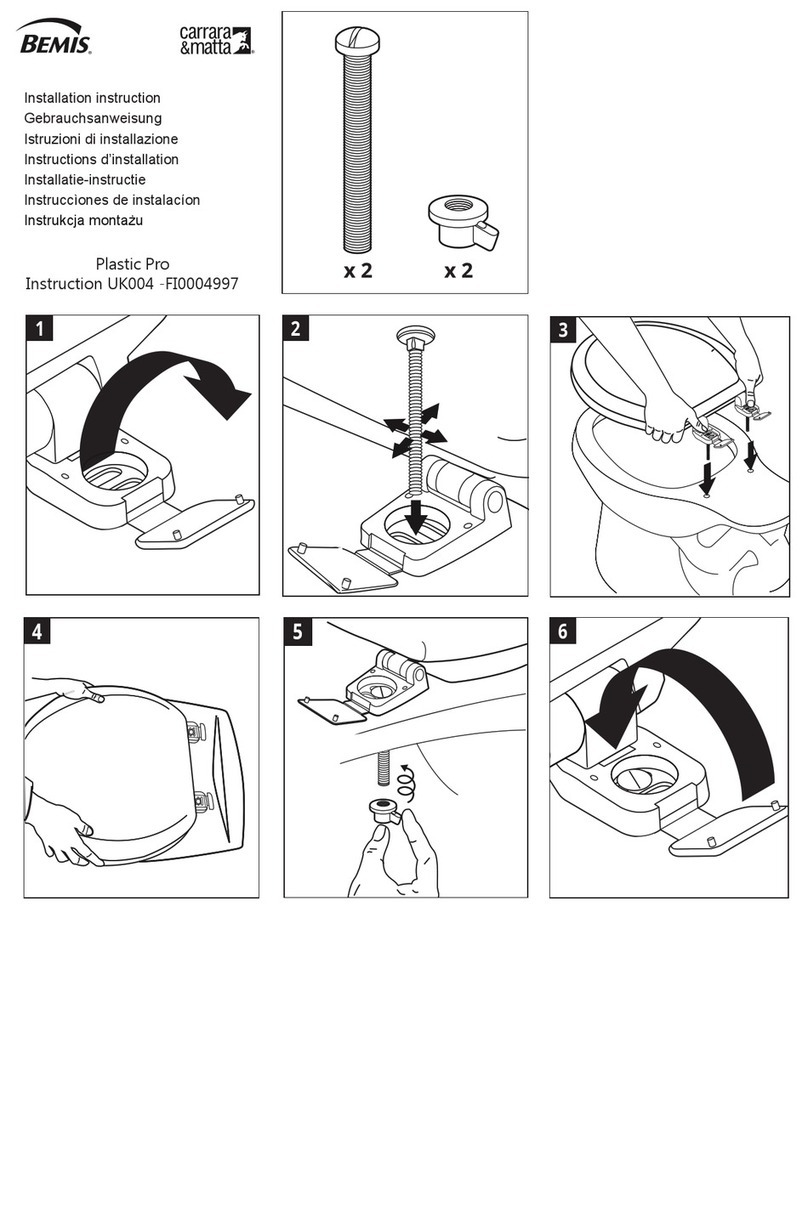 BEMIS

carrara &matta

Installation instruction
Gebrauchsanweisung
Istruzioni di installazione
Instructions d'installation
Installatie-instructie
Instrucciones de instalacion
Instrukcja montażu

Plastic Pro
Instruction UK004 -FI0004997

x 2 x 2

1

2

3

4

5

6