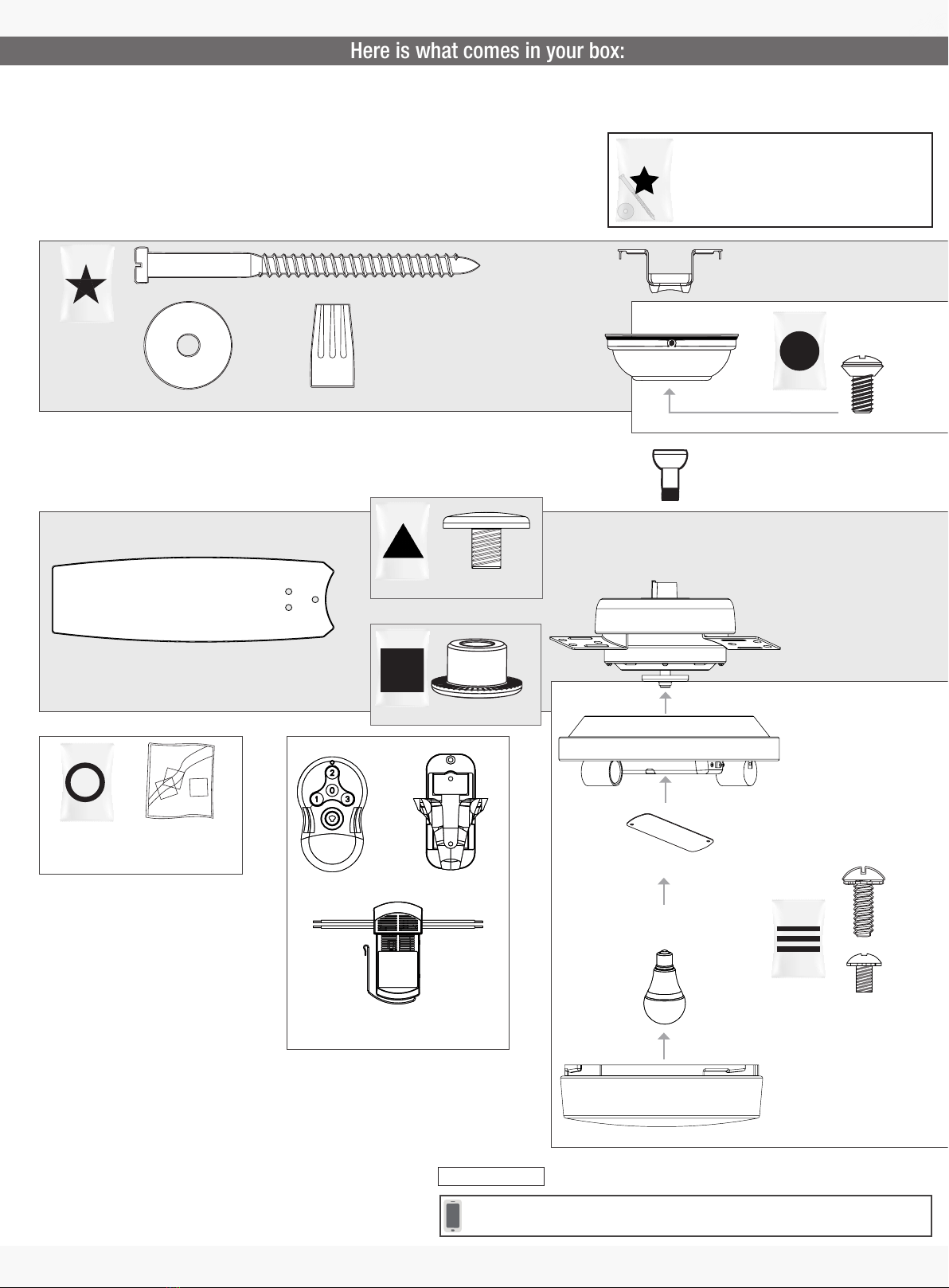 Here is what comes in your box:

2

1

0

3