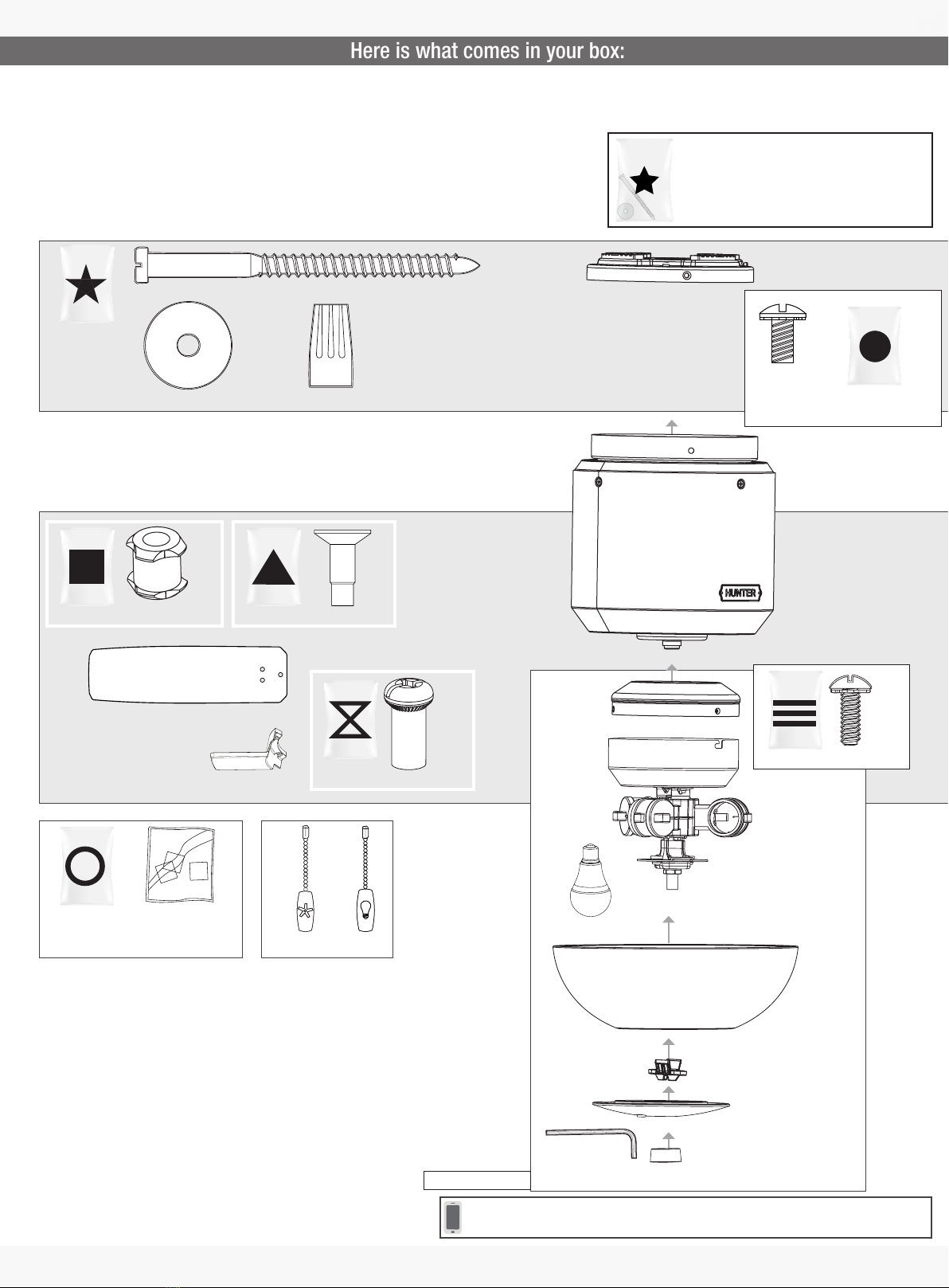 Here is what comes in your box:

HUNTER