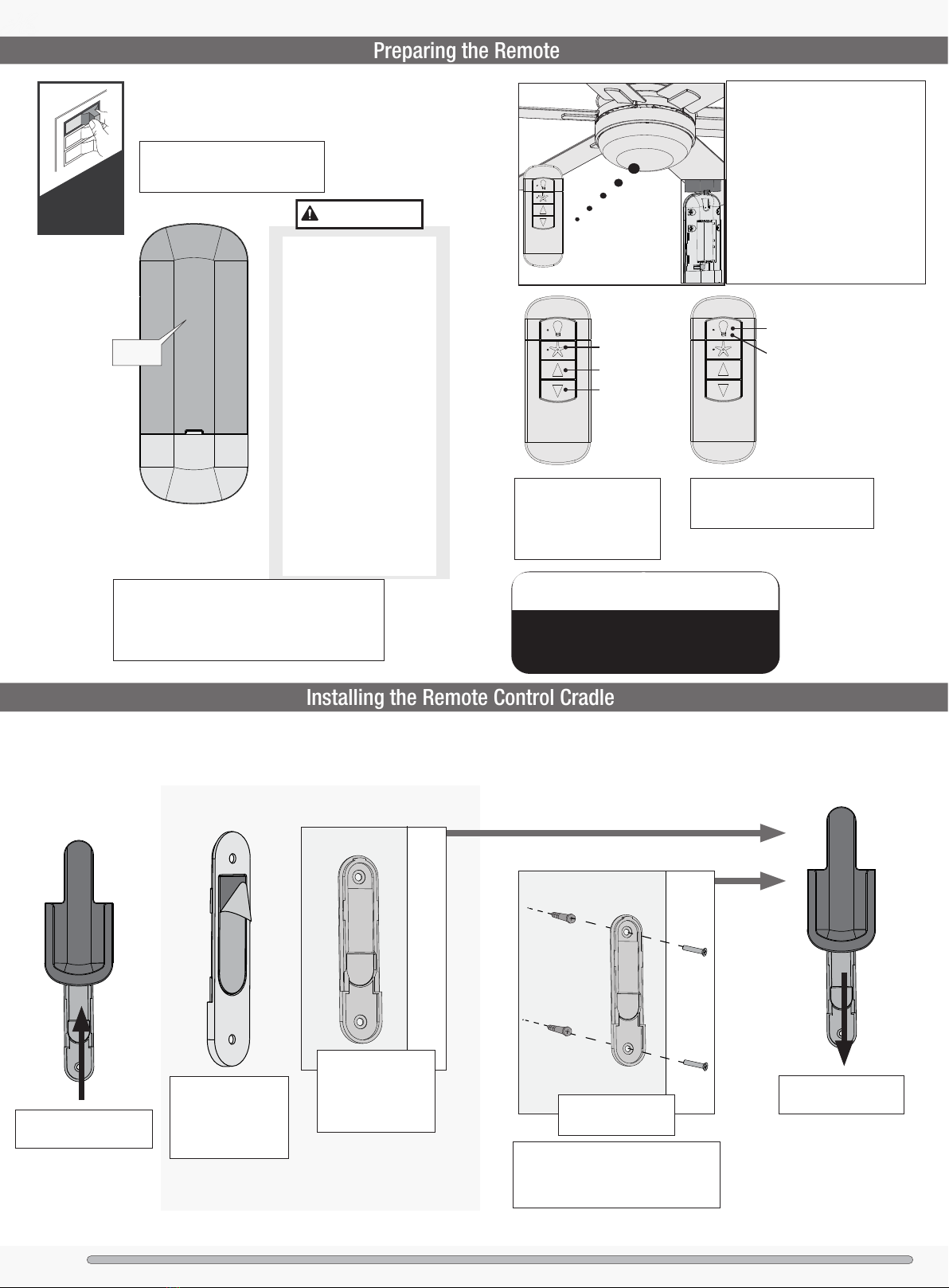 Preparing the Remote

Installing the Remote Control Cradle