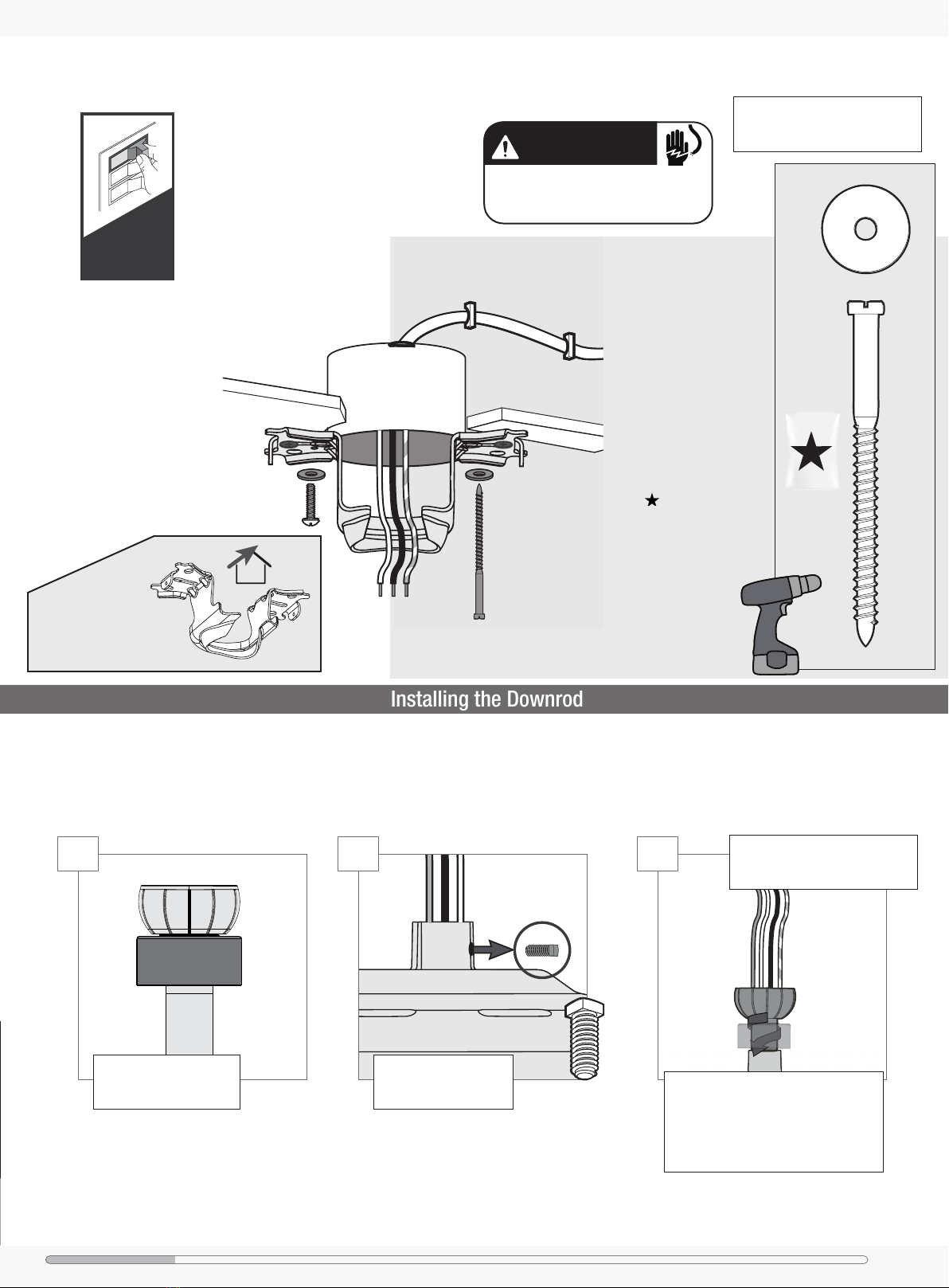 Installing the Downrod