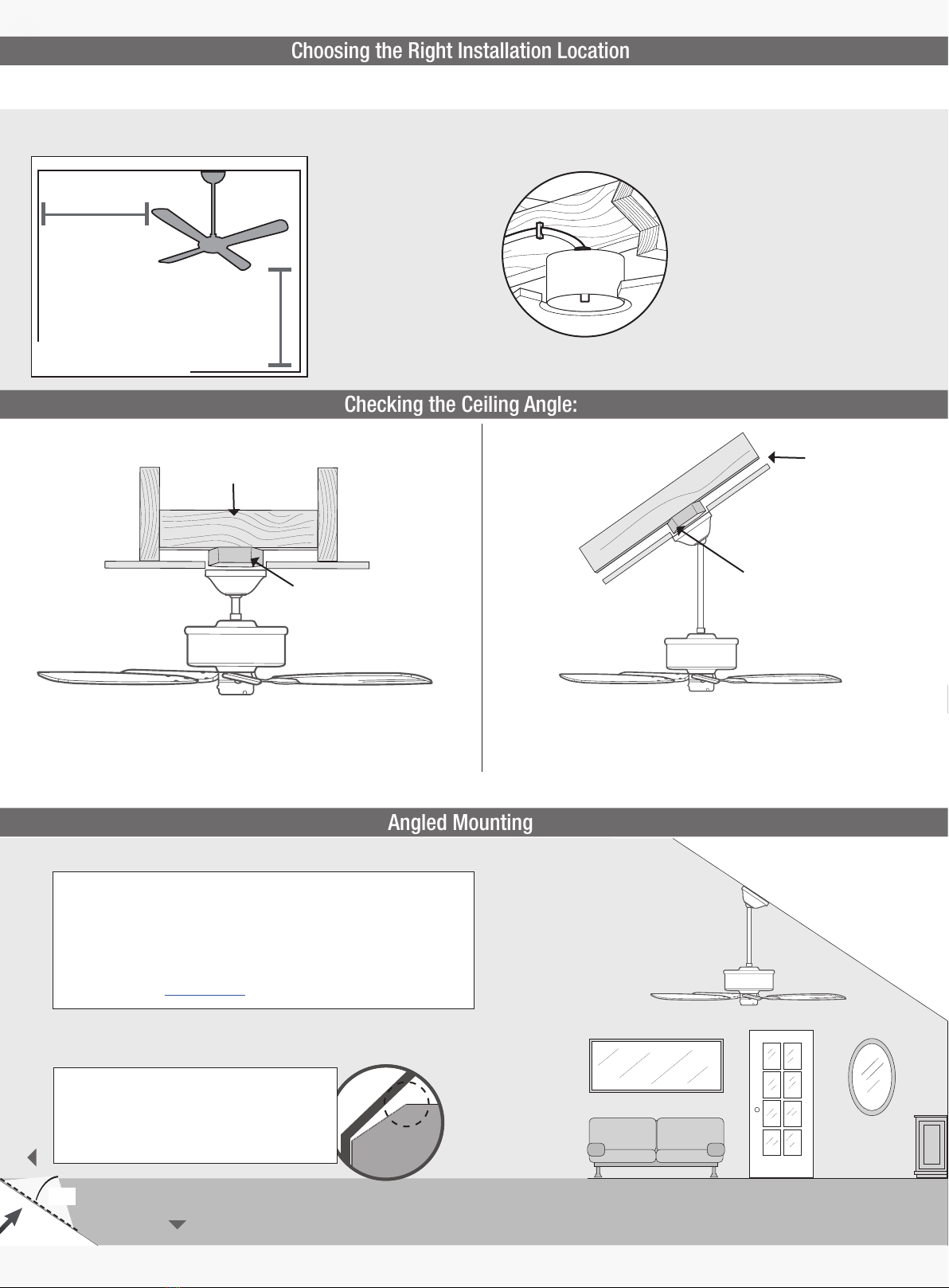 Choosing the Right Installation Location

Checking the Ceiling Angle:

Angled Mounting